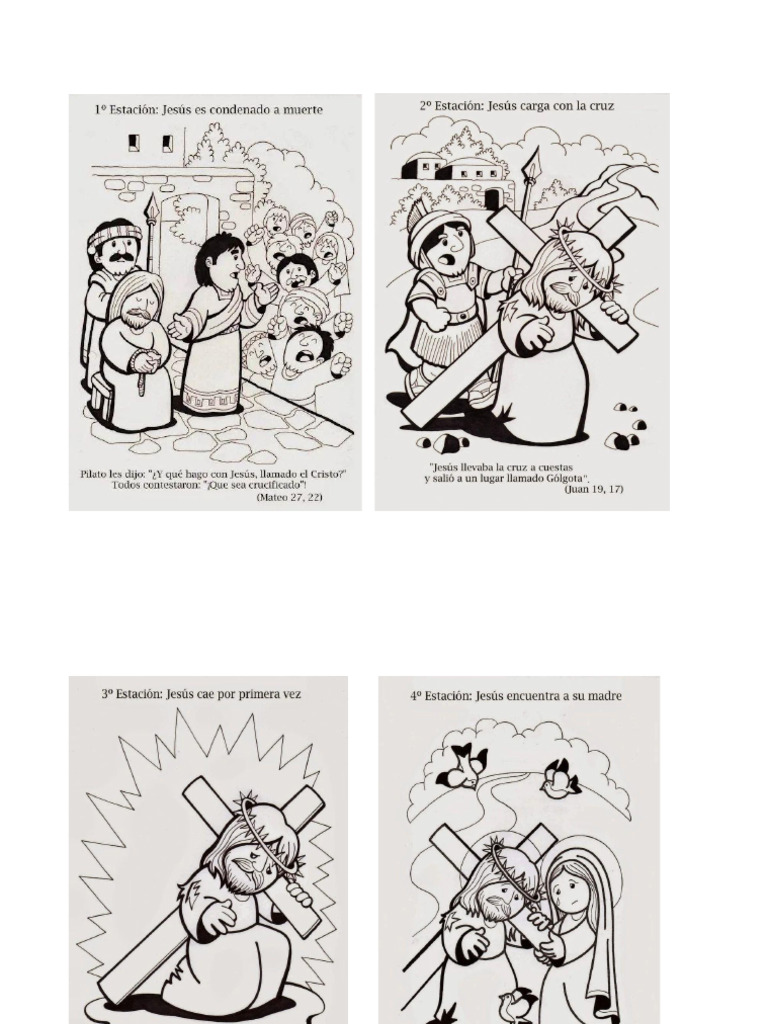 1º Estación: Jesús es condenado a muerte

Pilato les dijo: "¿Y qué hago con Jesús, llamado el Cristo?" Todos contestaron: "¡Que sea crucificado"! (Mateo 27, 22)

2º Estación: Jesús carga con la cruz

"Jesús llevaba la cruz a cuestas y salió a un lugar llamado Gólgota". (Juan 19, 17)

3º Estación: Jesús cae por primera vez

4º Estación: Jesús encuentra a su madre