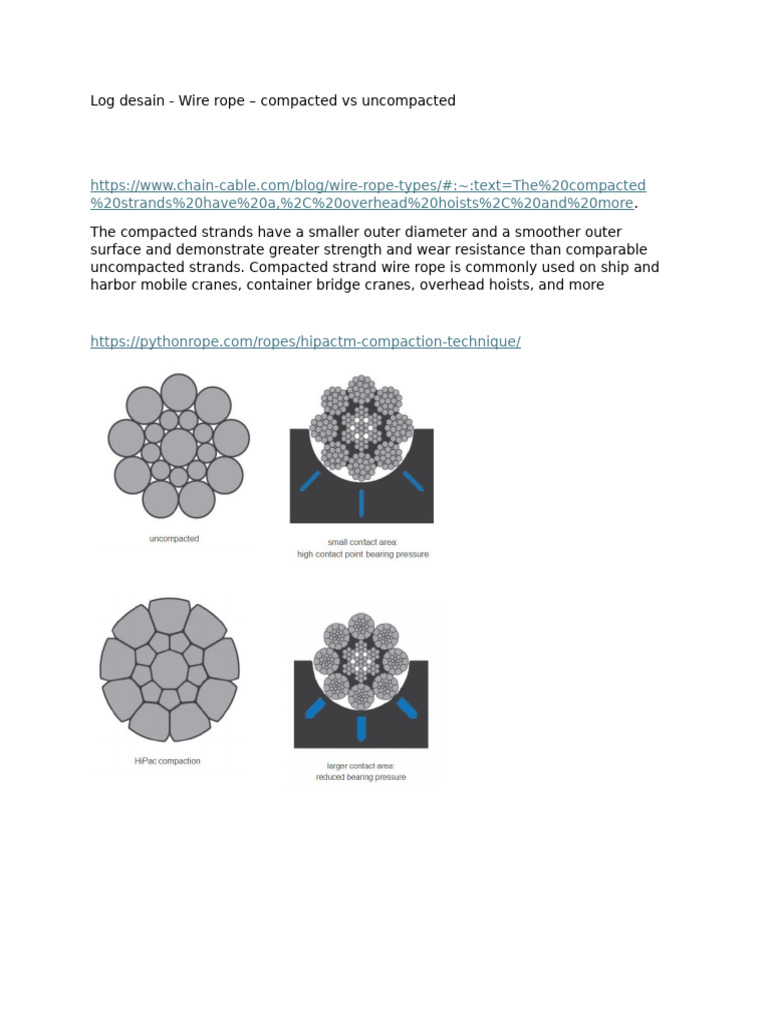 Log desain - Wire rope – compacted vs uncompacted

https://www.chain-cable.com/blog/wire-rope-types/#:~:text=The%20compacted%20strands%20have%20a,%2C%20overhead%20hoists%2C%20and%20more.

The compacted strands have a smaller outer diameter and a smoother outer surface and demonstrate greater strength and wear resistance than comparable uncompacted strands. Compacted strand wire rope is commonly used on ship and harbor mobile cranes, container bridge cranes, overhead hoists, and more

https://pythonrope.com/ropes/hipactm-compaction-technique/

uncompacted

small contact area:
high contact point bearing pressure

HiPac compaction

larger contact area:
reduced bearing pressure