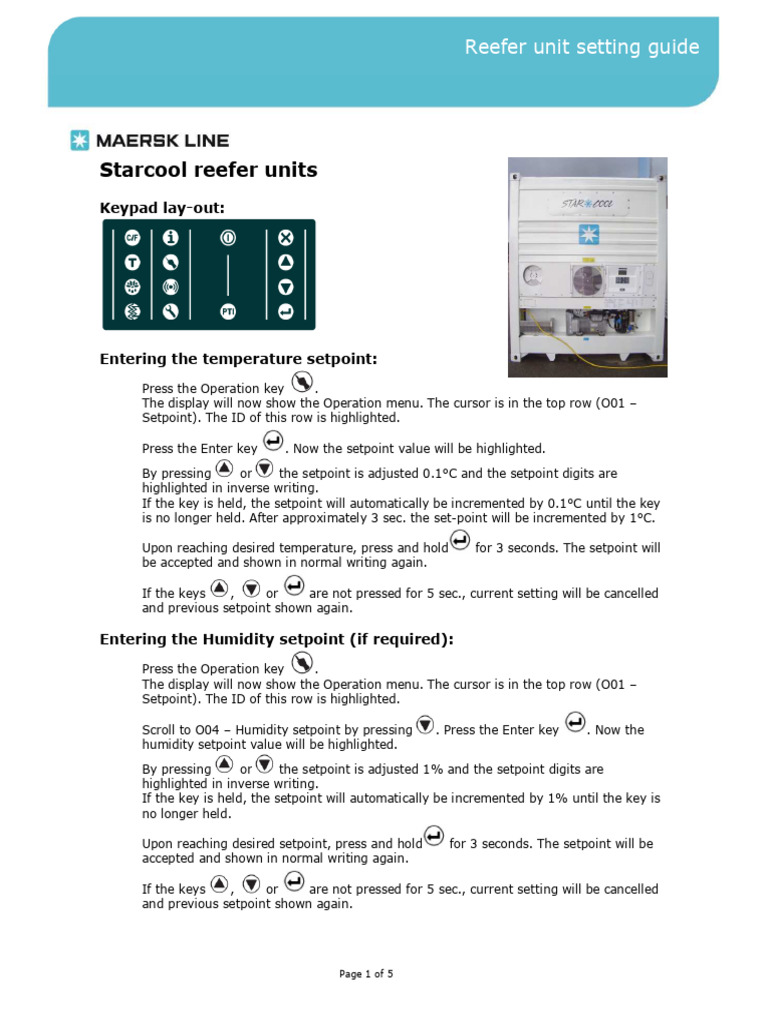 Reefer unit setting guide

MAERSK LINE

Starcool reefer units

Keypad lay-out:

PTI

STAR COOL

Entering the temperature setpoint:

Press the Operation key .
The display will now show the Operation menu. The cursor is in the top row (O01 – Setpoint). The ID of this row is highlighted.

Press the Enter key . Now the setpoint value will be highlighted.

By pressing or the setpoint is adjusted 0.1°C and the setpoint digits are highlighted in inverse writing.
If the key is held, the setpoint will automatically be incremented by 0.1°C until the key is no longer held. After approximately 3 sec. the set-point will be incremented by 1°C.

Upon reaching desired temperature, press and hold for 3 seconds. The setpoint will be accepted and shown in normal writing again.

If the keys , or are not pressed for 5 sec., current setting will be cancelled and previous setpoint shown again.

Entering the Humidity setpoint (if required):

Press the Operation key .
The display will now show the Operation menu. The cursor is in the top row (O01 – Setpoint). The ID of this row is highlighted.

Scroll to O04 – Humidity setpoint by pressing . Press the Enter key . Now the humidity setpoint value will be highlighted.

By pressing or the setpoint is adjusted 1% and the setpoint digits are highlighted in inverse writing.
If the key is held, the setpoint will automatically be incremented by 1% until the key is no longer held.

Upon reaching desired setpoint, press and hold for 3 seconds. The setpoint will be accepted and shown in normal writing again.

If the keys , or are not pressed for 5 sec., current setting will be cancelled and previous setpoint shown again.

Page 1 of 5