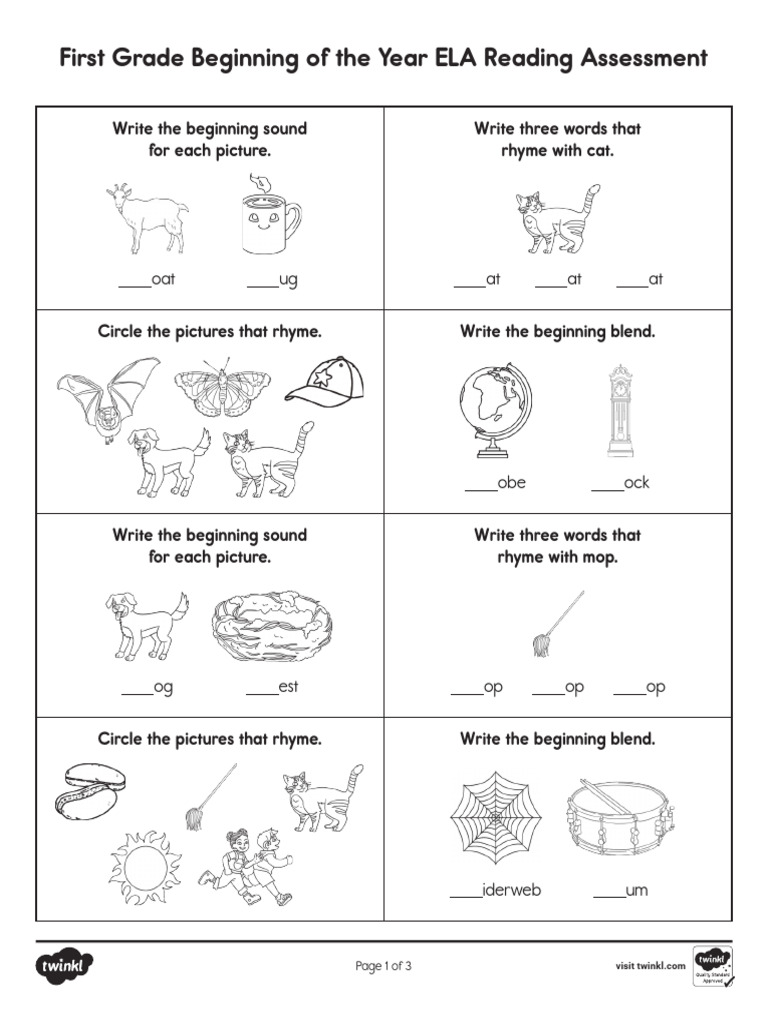 First Grade Beginning of the Year ELA Reading Assessment

| Write the beginning sound for each picture. ____oat ____ug | Write three words that rhyme with cat. ____at ____at ____at |
|---|---|
| Circle the pictures that rhyme. | Write the beginning blend. ____obe ____ock |
| Write the beginning sound for each picture. ____og ____est | Write three words that rhyme with mop. ____op ____op ____op |
| Circle the pictures that rhyme. | Write the beginning blend. ____iderweb ____um |

twinkl

Page 1 of 3

visit twinkl.com

twinkl Quality Standard Approved