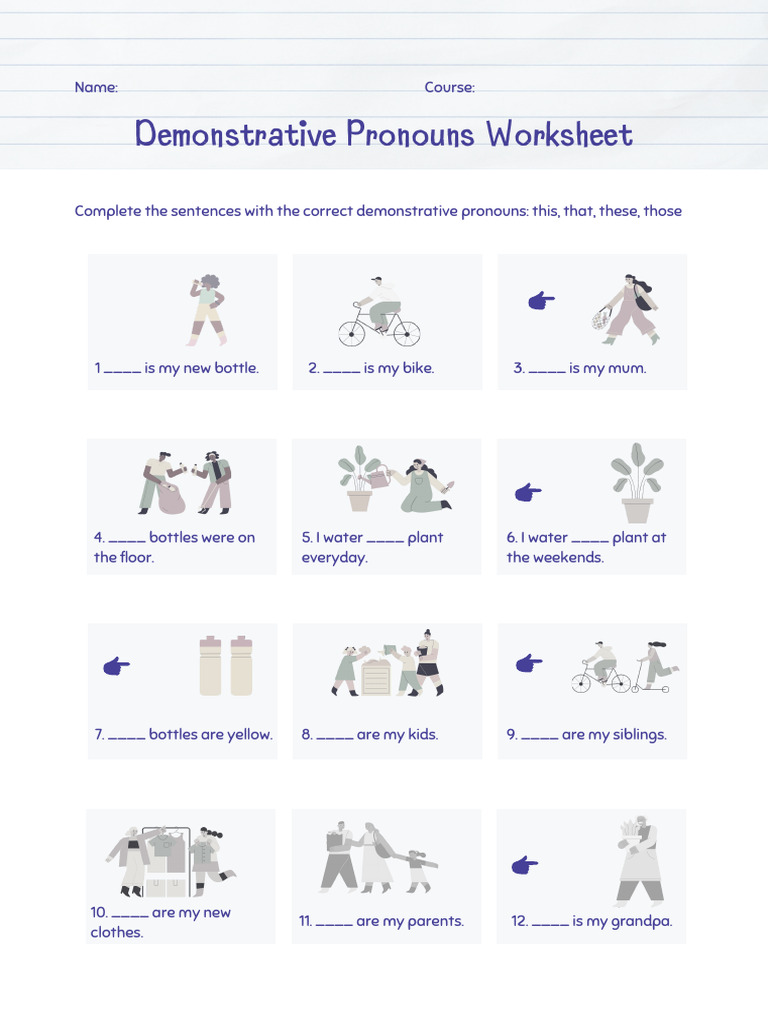 Name: Course:

Demonstrative Pronouns Worksheet

Complete the sentences with the correct demonstrative pronouns: this, that, these, those

1 ____ is my new bottle.

2. ____ is my bike.

3. ____ is my mum.

4. ____ bottles were on the floor.

5. I water ____ plant everyday.

6. I water ____ plant at the weekends.

7. ____ bottles are yellow.

8. ____ are my kids.

9. ____ are my siblings.

10. ____ are my new clothes.

11. ____ are my parents.

12. ____ is my grandpa.