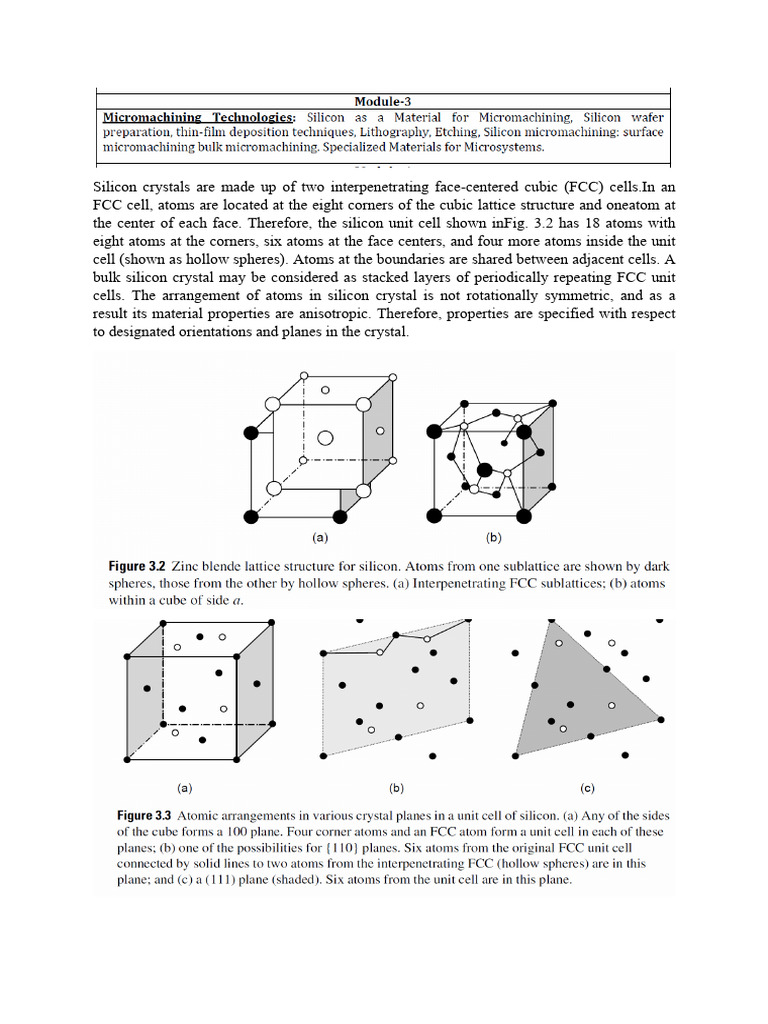 Module-3

Micromachining Technologies: Silicon as a Material for Micromachining, Silicon wafer preparation, thin-film deposition techniques, Lithography, Etching, Silicon micromachining: surface micromachining bulk micromachining. Specialized Materials for Microsystems.

Silicon crystals are made up of two interpenetrating face-centered cubic (FCC) cells.In an FCC cell, atoms are located at the eight corners of the cubic lattice structure and oneatom at the center of each face. Therefore, the silicon unit cell shown inFig. 3.2 has 18 atoms with eight atoms at the corners, six atoms at the face centers, and four more atoms inside the unit cell (shown as hollow spheres). Atoms at the boundaries are shared between adjacent cells. A bulk silicon crystal may be considered as stacked layers of periodically repeating FCC unit cells. The arrangement of atoms in silicon crystal is not rotationally symmetric, and as a result its material properties are anisotropic. Therefore, properties are specified with respect to designated orientations and planes in the crystal.

(a)

(b)

Figure 3.2 Zinc blende lattice structure for silicon. Atoms from one sublattice are shown by dark spheres, those from the other by hollow spheres. (a) Interpenetrating FCC sublattices; (b) atoms within a cube of side $a$.

(a)

(b)

(c)

Figure 3.3 Atomic arrangements in various crystal planes in a unit cell of silicon. (a) Any of the sides of the cube forms a 100 plane. Four corner atoms and an FCC atom form a unit cell in each of these planes; (b) one of the possibilities for {110} planes. Six atoms from the original FCC unit cell connected by solid lines to two atoms from the interpenetrating FCC (hollow spheres) are in this plane; and (c) a (111) plane (shaded). Six atoms from the unit cell are in this plane.