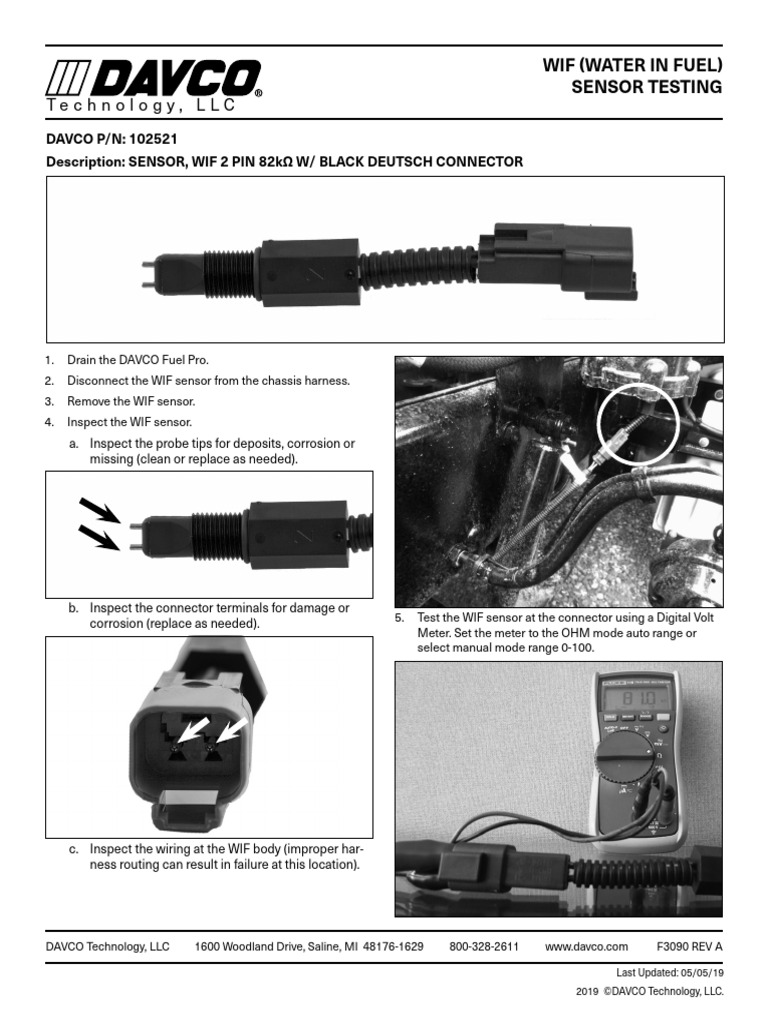 DAVCO®
Technology, LLC

WIF (WATER IN FUEL) SENSOR TESTING

DAVCO P/N: 102521

Description: SENSOR, WIF 2 PIN 82kΩ W/ BLACK DEUTSCH CONNECTOR

1. Drain the DAVCO Fuel Pro.
2. Disconnect the WIF sensor from the chassis harness.
3. Remove the WIF sensor.
4. Inspect the WIF sensor.
a. Inspect the probe tips for deposits, corrosion or missing (clean or replace as needed).

b. Inspect the connector terminals for damage or corrosion (replace as needed).

c. Inspect the wiring at the WIF body (improper harness routing can result in failure at this location).

5. Test the WIF sensor at the connector using a Digital Volt Meter. Set the meter to the OHM mode auto range or select manual mode range 0-100.

81.0

DAVCO Technology, LLC 1600 Woodland Drive, Saline, MI 48176-1629 800-328-2611 www.davco.com F3090 REV A

Last Updated: 05/05/19
2019 ©DAVCO Technology, LLC.