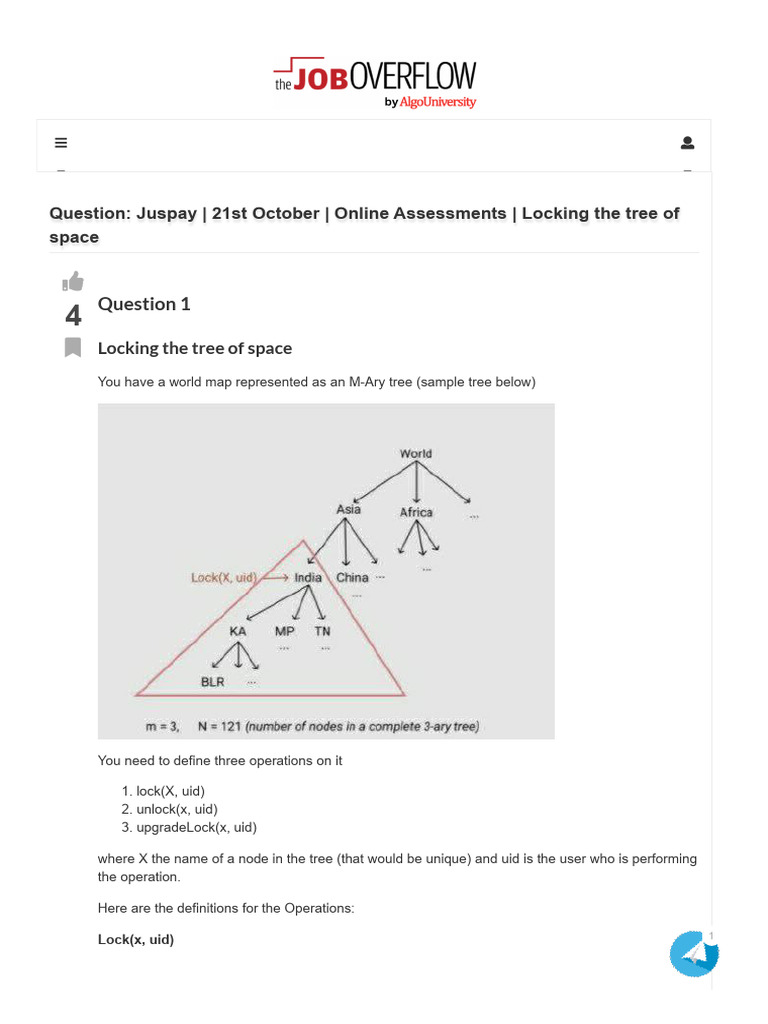 the JOBOVERFLOW
by AlgoUniversity

Question: Juspay | 21st October | Online Assessments | Locking the tree of space

4

Question 1

Locking the tree of space

You have a world map represented as an M-Ary tree (sample tree below)

World
Asia
Africa
...
Lock(X, uid)
India
China
...
...
...
KA
MP
TN
...
...
BLR
...
m = 3, N = 121 (number of nodes in a complete 3-ary tree)

You need to define three operations on it

1. lock(X, uid)
2. unlock(x, uid)
3. upgradeLock(x, uid)

where X the name of a node in the tree (that would be unique) and uid is the user who is performing the operation.

Here are the definitions for the Operations:

Lock(x, uid)

1