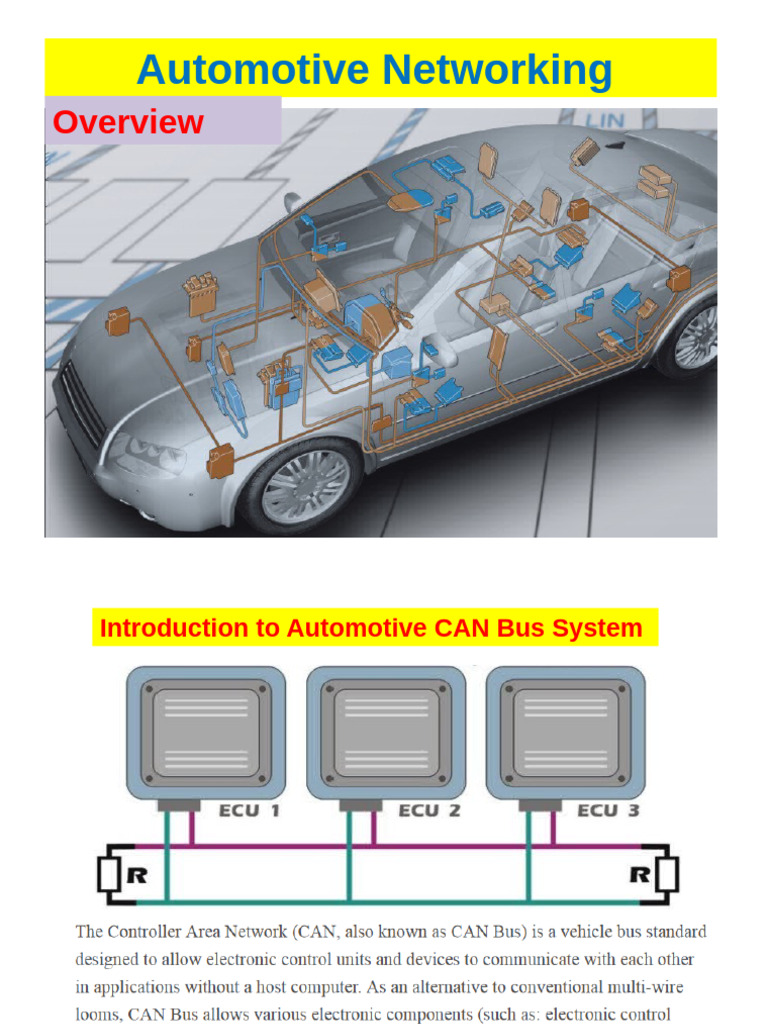 Automotive Networking

Overview

LIN

Introduction to Automotive CAN Bus System

ECU 1

ECU 2

ECU 3

R

R

The Controller Area Network (CAN, also known as CAN Bus) is a vehicle bus standard designed to allow electronic control units and devices to communicate with each other in applications without a host computer. As an alternative to conventional multi-wire looms, CAN Bus allows various electronic components (such as: electronic control