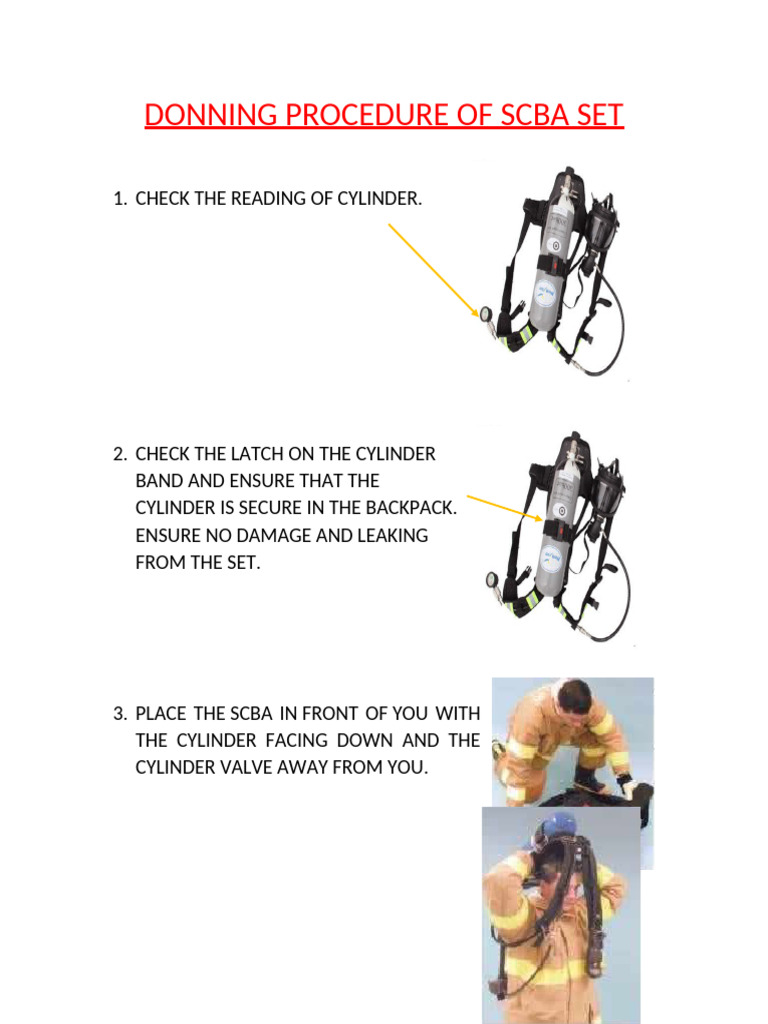 DONNING PROCEDURE OF SCBA SET

1. CHECK THE READING OF CYLINDER.

2. CHECK THE LATCH ON THE CYLINDER BAND AND ENSURE THAT THE CYLINDER IS SECURE IN THE BACKPACK. ENSURE NO DAMAGE AND LEAKING FROM THE SET.

3. PLACE THE SCBA IN FRONT OF YOU WITH THE CYLINDER FACING DOWN AND THE CYLINDER VALVE AWAY FROM YOU.