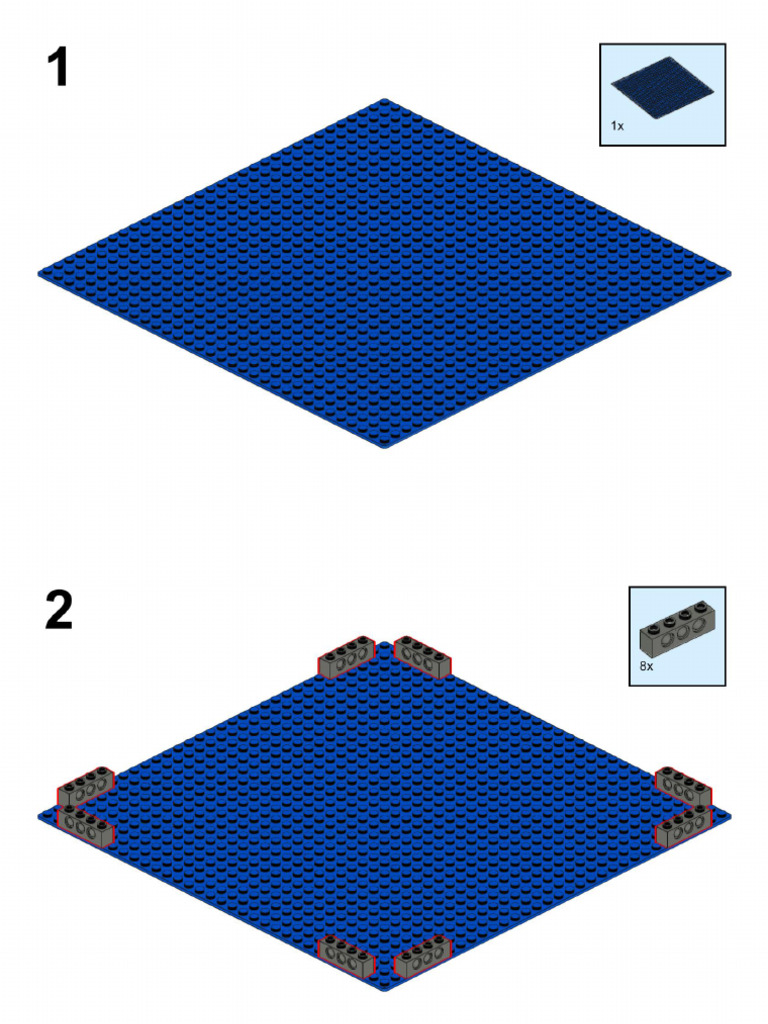 1

1x

2

8x