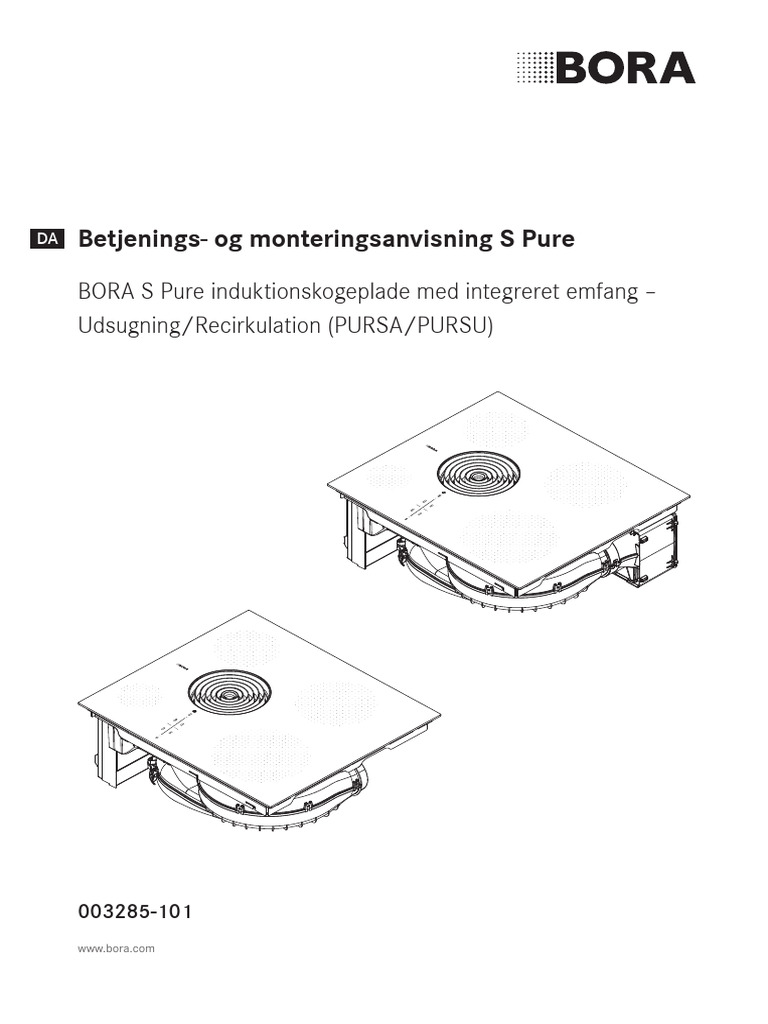 BORA

DA Betjenings- og monteringsanvisning S Pure

BORA S Pure induktionskogeplade med integreret emfang – Udsugning/Recirkulation (PURSA/PURSU)

003285-101

www.bora.com