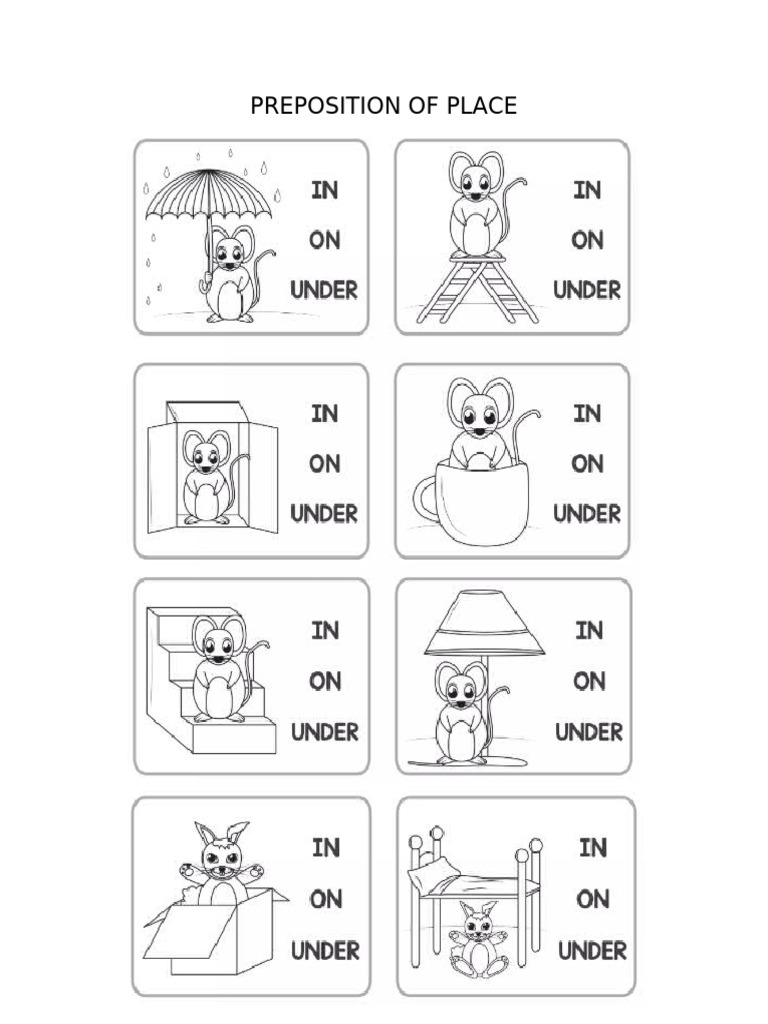 PREPOSITION OF PLACE

IN
ON
UNDER

IN
ON
UNDER

IN
ON
UNDER

IN
ON
UNDER

IN
ON
UNDER

IN
ON
UNDER

IN
ON
UNDER

IN
ON
UNDER