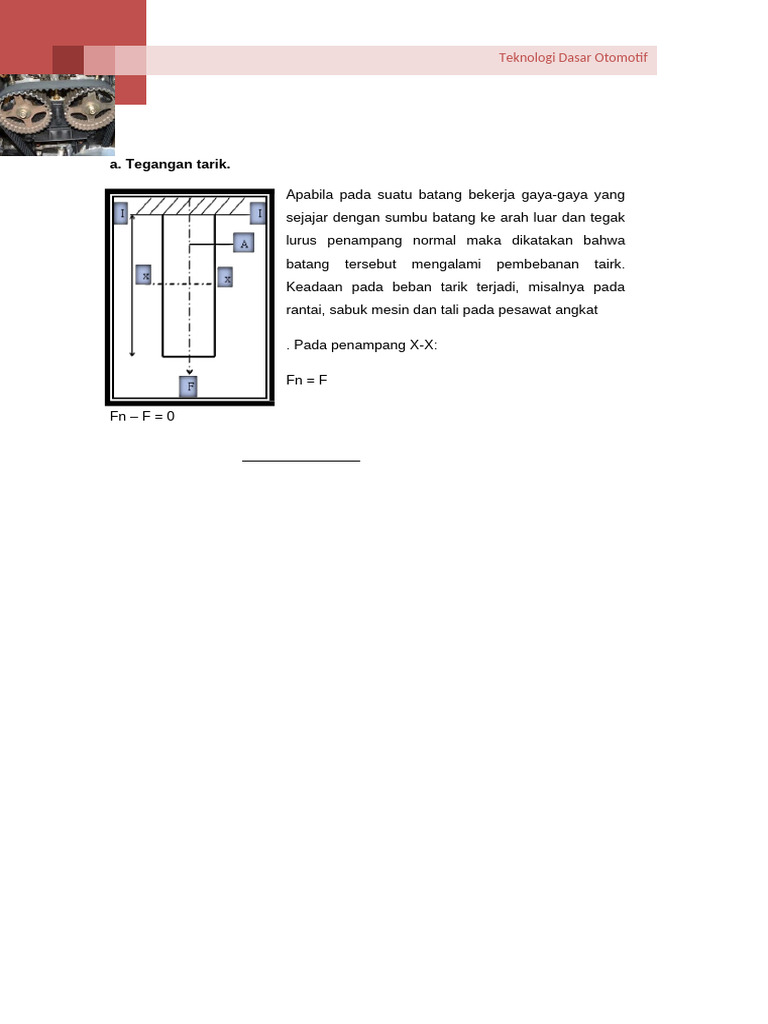 Teknologi Dasar Otomotif

a. Tegangan tarik.

I I A x x F

Apabila pada suatu batang bekerja gaya-gaya yang sejajar dengan sumbu batang ke arah luar dan tegak lurus penampang normal maka dikatakan bahwa batang tersebut mengalami pembebanan tairk. Keadaan pada beban tarik terjadi, misalnya pada rantai, sabuk mesin dan tali pada pesawat angkat

. Pada penampang X-X:

Fn = F

Fn – F = 0