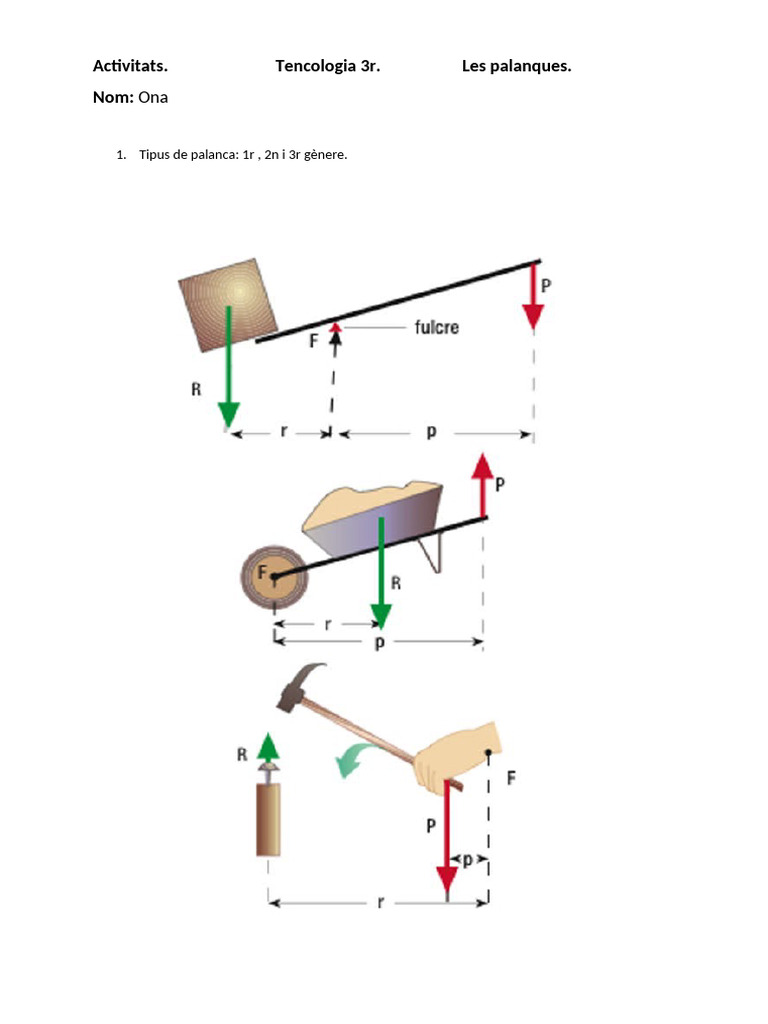 Activitats. Tencologia 3r. Les palanques.

Nom: Ona

1. Tipus de palanca: 1r , 2n i 3r gènere.

P
F
fulcre
R
r
p

P
F
R
r
p

R
F
P
p
r