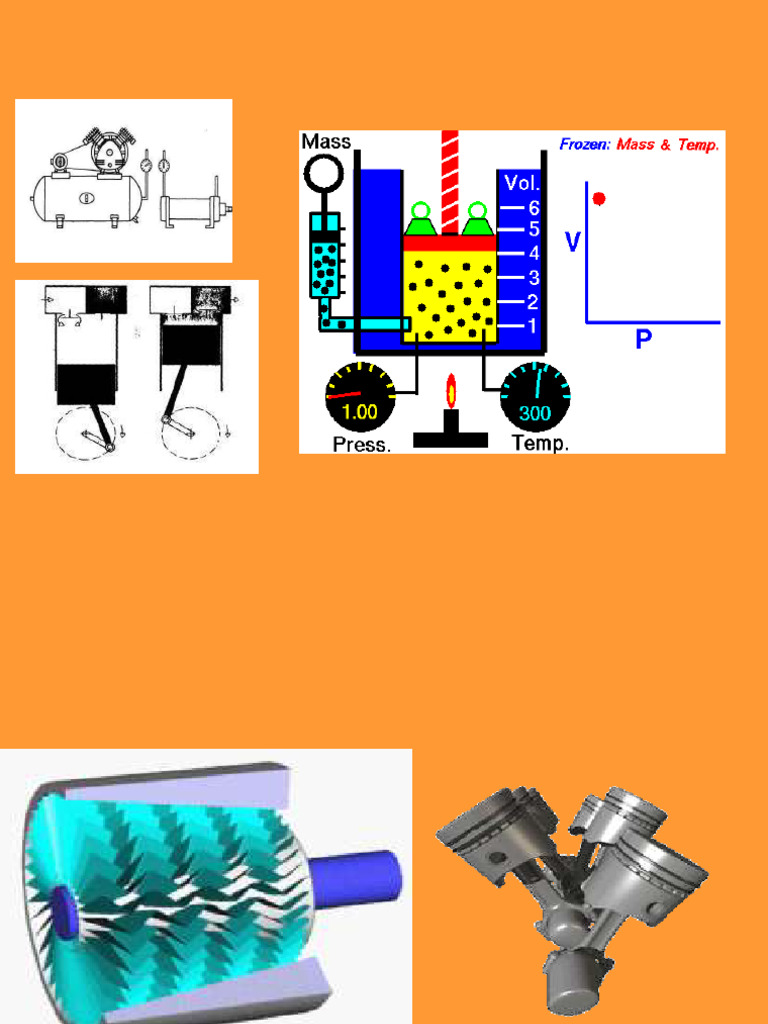 Mass

Frozen: Mass & Temp.

Vol.
6
5
4
3
2
1

V

P

1.00
Press.

300
Temp.