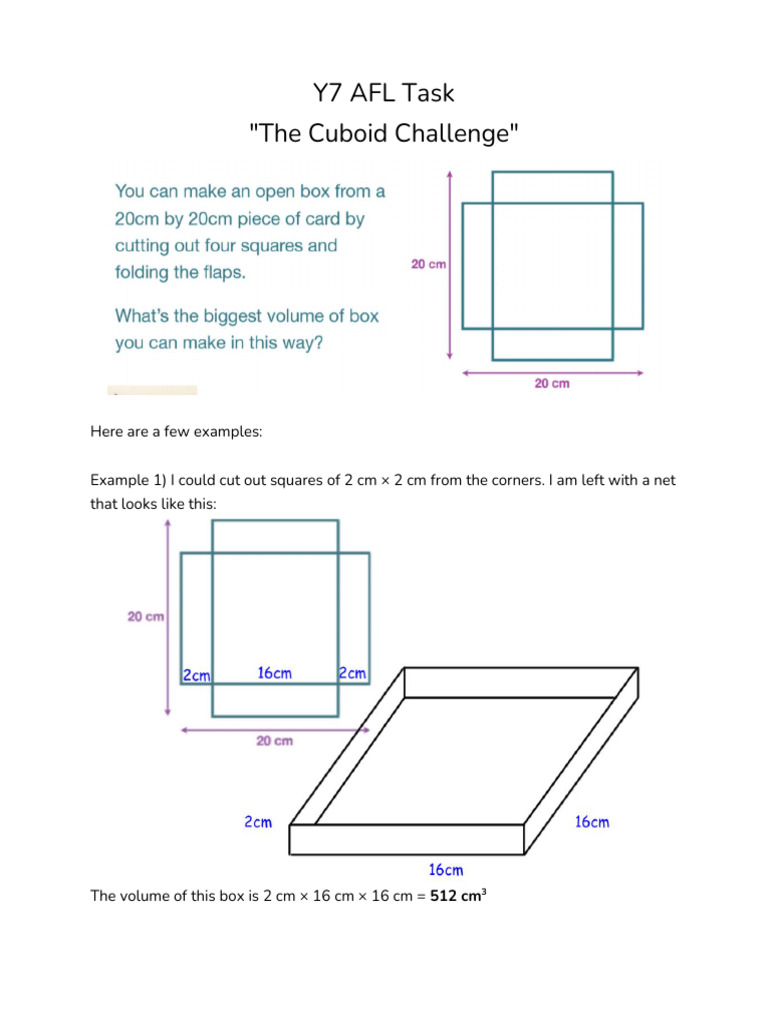 Y7 AFL Task
"The Cuboid Challenge"

You can make an open box from a 20cm by 20cm piece of card by cutting out four squares and folding the flaps.

What's the biggest volume of box you can make in this way?

20 cm

20 cm

Here are a few examples:

Example 1) I could cut out squares of 2 cm × 2 cm from the corners. I am left with a net that looks like this:

20 cm

2cm 16cm 2cm

20 cm

2cm

16cm

16cm

The volume of this box is 2 cm × 16 cm × 16 cm = **512 cm$^3$**