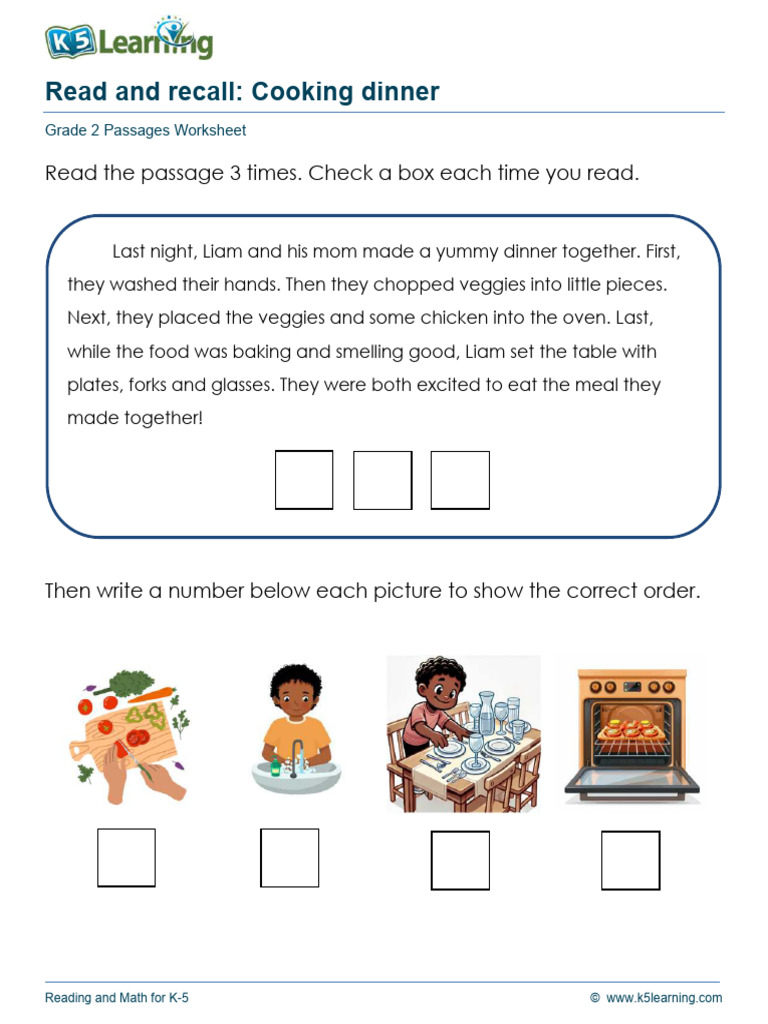 K5 Learning

Read and recall: Cooking dinner

Grade 2 Passages Worksheet

Read the passage 3 times. Check a box each time you read.

Last night, Liam and his mom made a yummy dinner together. First, they washed their hands. Then they chopped veggies into little pieces. Next, they placed the veggies and some chicken into the oven. Last, while the food was baking and smelling good, Liam set the table with plates, forks and glasses. They were both excited to eat the meal they made together!

Then write a number below each picture to show the correct order.

Reading and Math for K-5

© www.k5learning.com