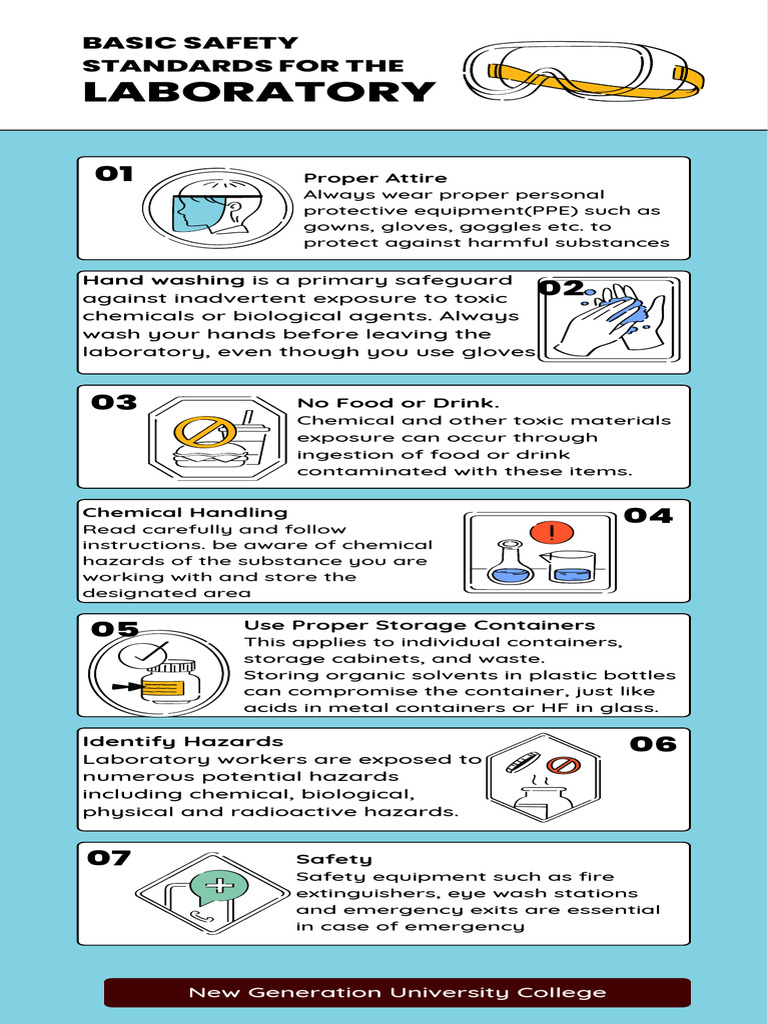 BASIC SAFETY STANDARDS FOR THE LABORATORY

01

Proper Attire
Always wear proper personal protective equipment(PPE) such as gowns, gloves, goggles etc. to protect against harmful substances

Hand washing is a primary safeguard against inadvertent exposure to toxic chemicals or biological agents. Always wash your hands before leaving the laboratory, even though you use gloves

02

03

No Food or Drink.
Chemical and other toxic materials exposure can occur through ingestion of food or drink contaminated with these items.

Chemical Handling
Read carefully and follow instructions. be aware of chemical hazards of the substance you are working with and store the designated area

04

05

Use Proper Storage Containers
This applies to individual containers, storage cabinets, and waste.
Storing organic solvents in plastic bottles can compromise the container, just like acids in metal containers or HF in glass.

Identify Hazards
Laboratory workers are exposed to numerous potential hazards including chemical, biological, physical and radioactive hazards.

06

07

Safety
Safety equipment such as fire extinguishers, eye wash stations and emergency exits are essential in case of emergency

New Generation University College