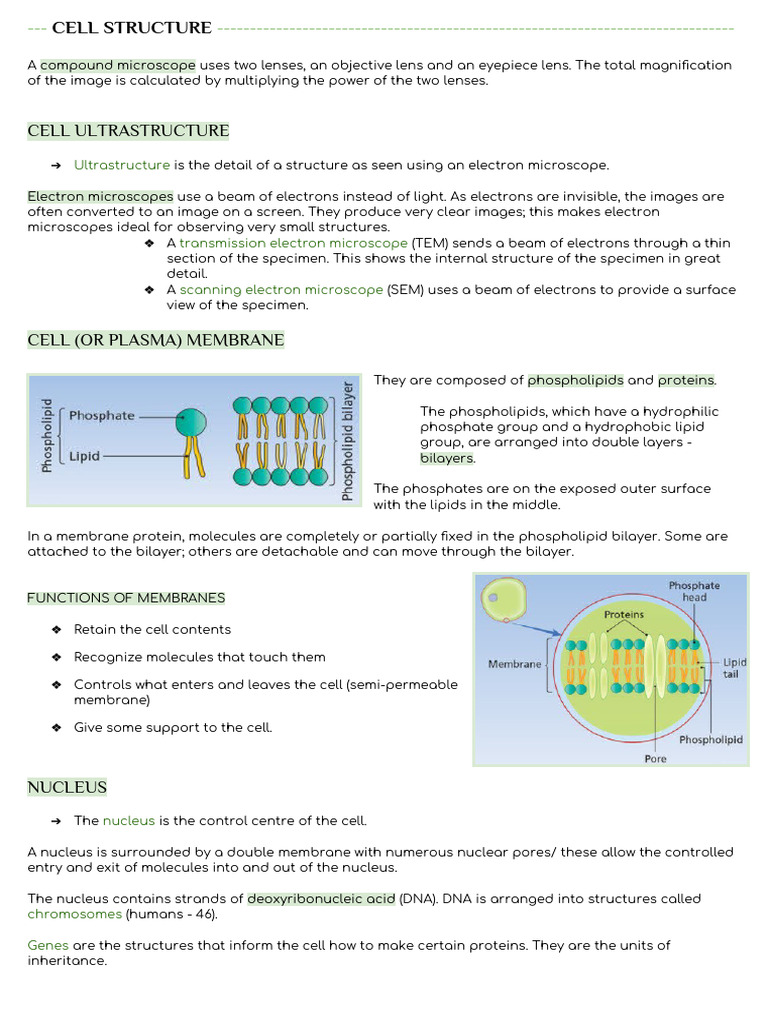 --- CELL STRUCTURE ---

A compound microscope uses two lenses, an objective lens and an eyepiece lens. The total magnification of the image is calculated by multiplying the power of the two lenses.

CELL ULTRASTRUCTURE

➔ Ultrastructure is the detail of a structure as seen using an electron microscope.

Electron microscopes use a beam of electrons instead of light. As electrons are invisible, the images are often converted to an image on a screen. They produce very clear images; this makes electron microscopes ideal for observing very small structures.

❖ A transmission electron microscope (TEM) sends a beam of electrons through a thin section of the specimen. This shows the internal structure of the specimen in great detail.

❖ A scanning electron microscope (SEM) uses a beam of electrons to provide a surface view of the specimen.

CELL (OR PLASMA) MEMBRANE

Phospholipid
Phosphate
Lipid
Phospholipid bilayer

They are composed of phospholipids and proteins.

The phospholipids, which have a hydrophilic phosphate group and a hydrophobic lipid group, are arranged into double layers - bilayers.

The phosphates are on the exposed outer surface with the lipids in the middle.

In a membrane protein, molecules are completely or partially fixed in the phospholipid bilayer. Some are attached to the bilayer; others are detachable and can move through the bilayer.

FUNCTIONS OF MEMBRANES

❖ Retain the cell contents

❖ Recognize molecules that touch them

❖ Controls what enters and leaves the cell (semi-permeable membrane)

❖ Give some support to the cell.

Phosphate head
Proteins
Membrane
Lipid tail
Phospholipid
Pore

NUCLEUS

➔ The nucleus is the control centre of the cell.

A nucleus is surrounded by a double membrane with numerous nuclear pores/ these allow the controlled entry and exit of molecules into and out of the nucleus.

The nucleus contains strands of deoxyribonucleic acid (DNA). DNA is arranged into structures called chromosomes (humans - 46).

Genes are the structures that inform the cell how to make certain proteins. They are the units of inheritance.