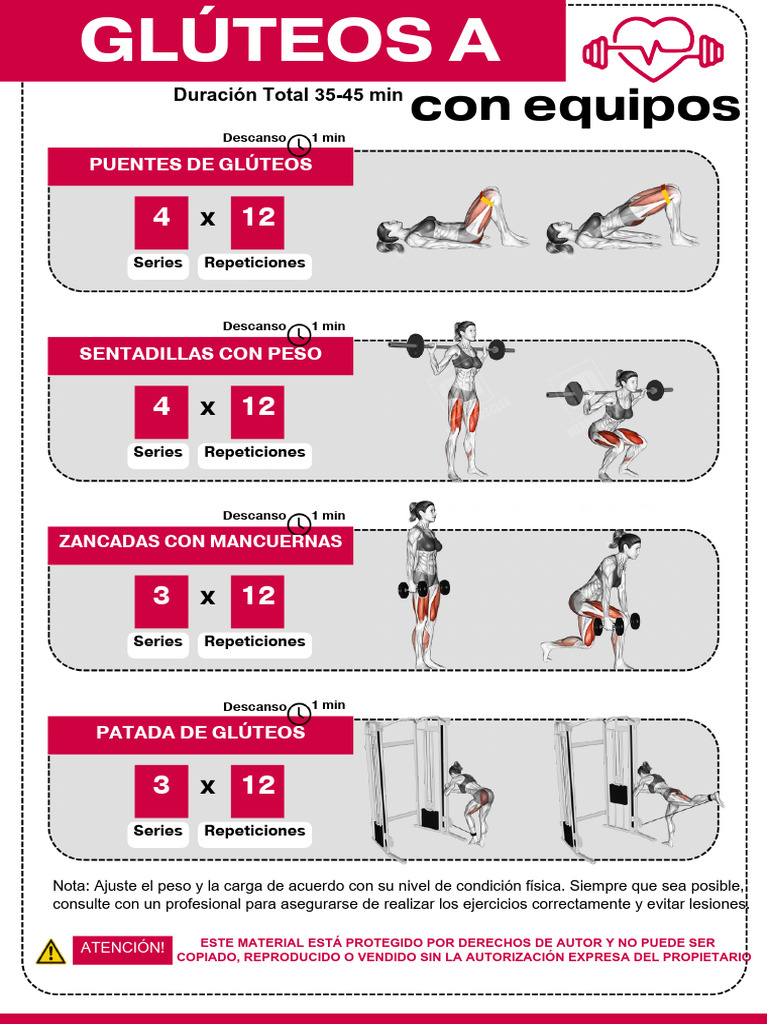 GLÚTEOS A

con equipos

Duración Total 35-45 min

Descanso 1 min

PUENTES DE GLÚTEOS

4 x 12
Series Repeticiones

Descanso 1 min

SENTADILLAS CON PESO

4 x 12
Series Repeticiones

Descanso 1 min

ZANCADAS CON MANCUERNAS

3 x 12
Series Repeticiones

Descanso 1 min

PATADA DE GLÚTEOS

3 x 12
Series Repeticiones

Nota: Ajuste el peso y la carga de acuerdo con su nivel de condición física. Siempre que sea posible, consulte con un profesional para asegurarse de realizar los ejercicios correctamente y evitar lesiones.

ATENCIÓN!

ESTE MATERIAL ESTÁ PROTEGIDO POR DERECHOS DE AUTOR Y NO PUEDE SER COPIADO, REPRODUCIDO O VENDIDO SIN LA AUTORIZACIÓN EXPRESA DEL PROPIETARIO