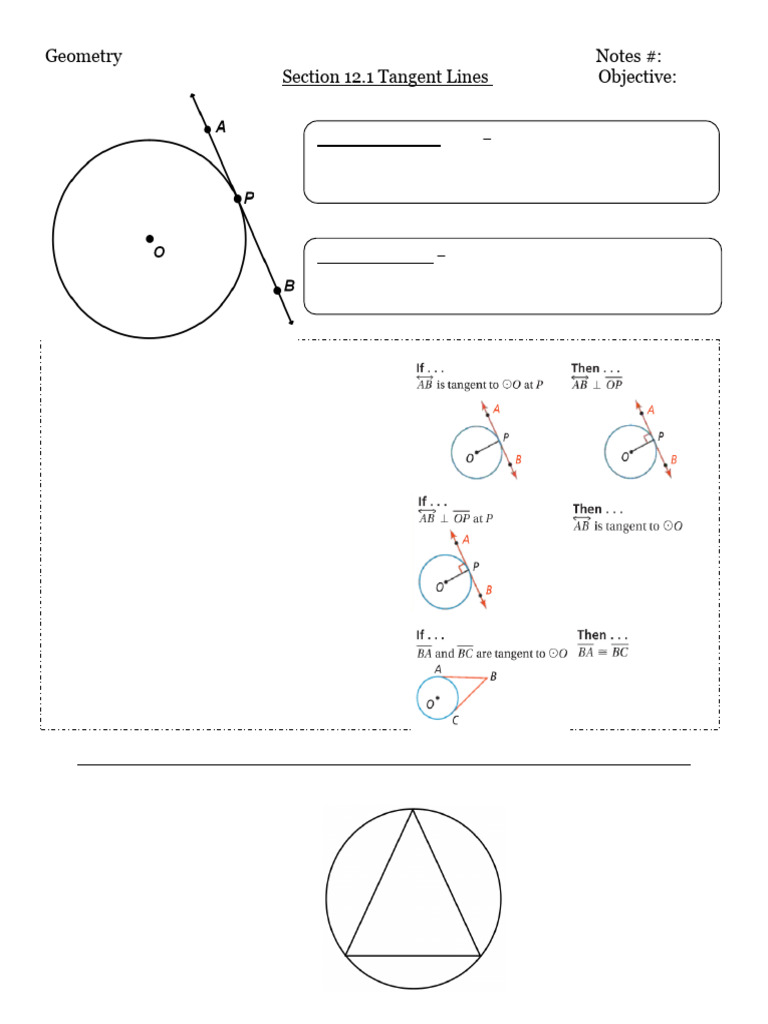 Geometry

Notes #:

Section 12.1 Tangent Lines

Objective:

A

P

O

B

______________ –

______________ –

If . . .
$\overleftrightarrow{AB}$ is tangent to $\odot O$ at $P$

A
P
O
B

Then . . .
$\overleftrightarrow{AB} \perp \overline{OP}$

A
P
O
B

If . . .
$\overleftrightarrow{AB} \perp \overline{OP}$ at $P$

A
P
O
B

Then . . .
$\overleftrightarrow{AB}$ is tangent to $\odot O$

If . . .
$\overline{BA}$ and $\overline{BC}$ are tangent to $\odot O$

A
B
O
C

Then . . .
$\overline{BA} \cong \overline{BC}$