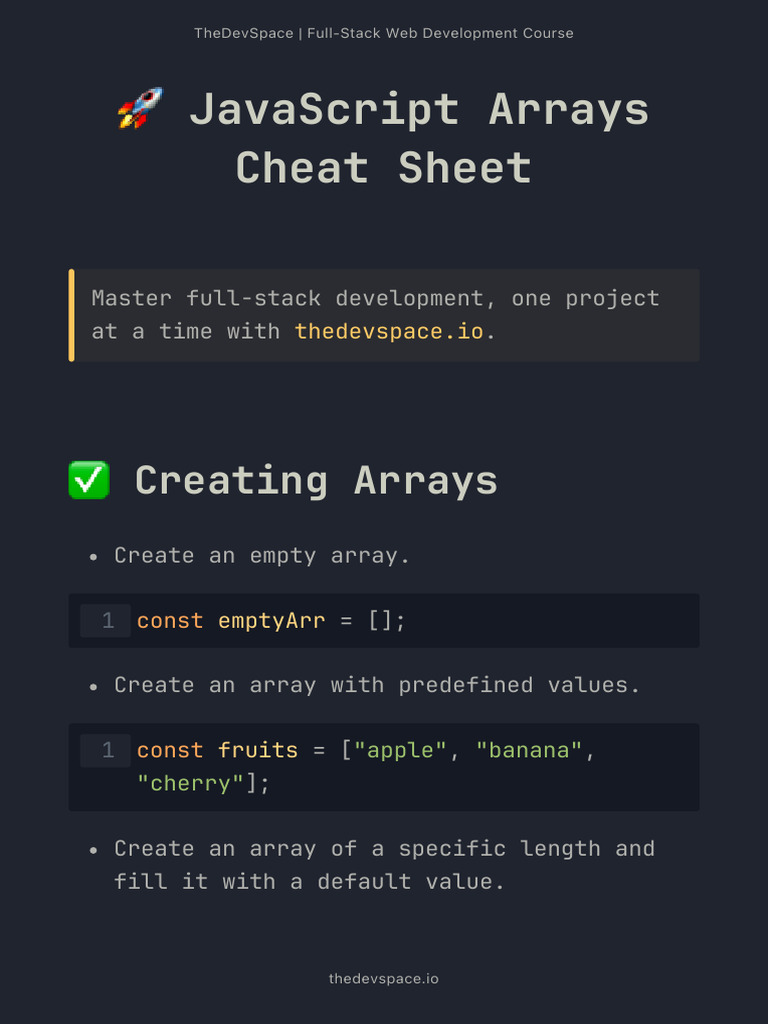 TheDevSpace | Full-Stack Web Development Course

🚀 JavaScript Arrays Cheat Sheet

Master full-stack development, one project at a time with thedevspace.io.

✅ Creating Arrays

• Create an empty array.

1 const emptyArr = [];

• Create an array with predefined values.

1 const fruits = ["apple", "banana", "cherry"];

• Create an array of a specific length and fill it with a default value.

thedevspace.io