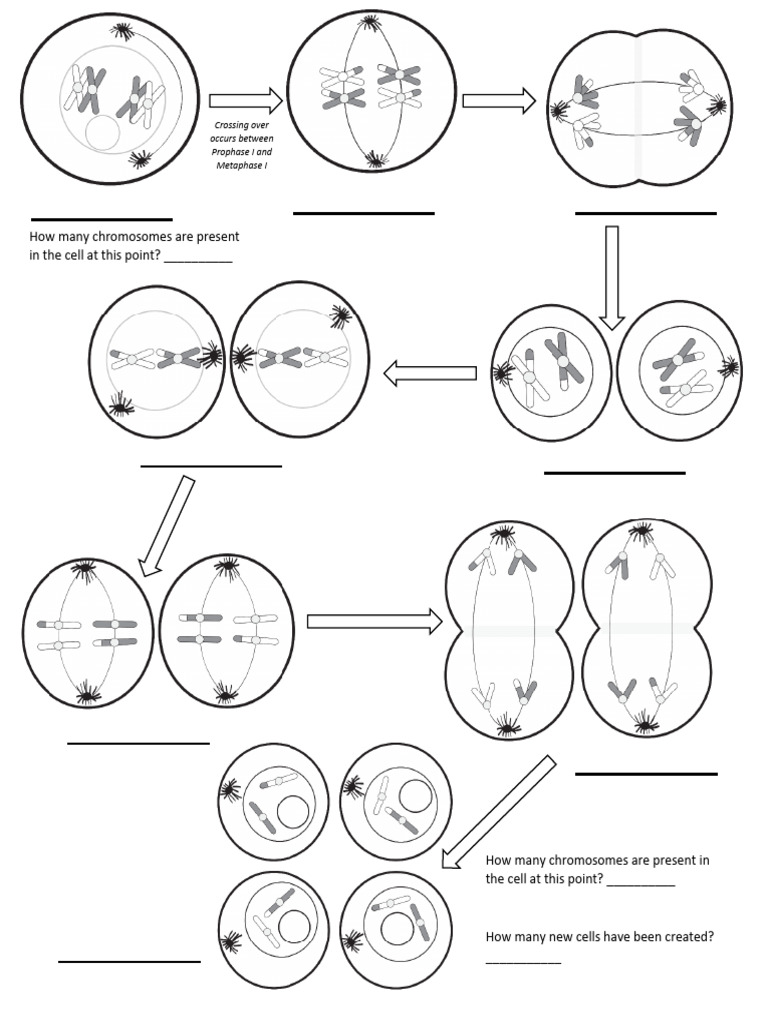 Crossing over occurs between Prophase I and Metaphase I

How many chromosomes are present in the cell at this point? __________

How many chromosomes are present in the cell at this point? __________

How many new cells have been created? __________