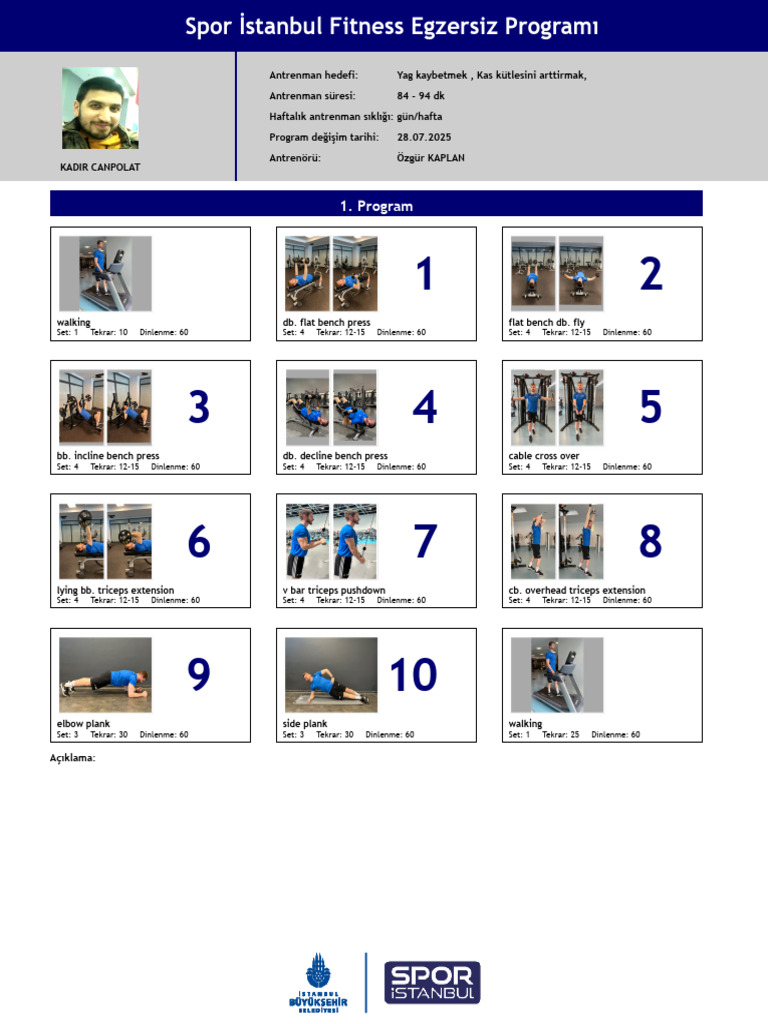 Spor İstanbul Fitness Egzersiz Programı

KADIR CANPOLAT

Antrenman hedefi: Yag kaybetmek , Kas kütlesini arttirmak,
Antrenman süresi: 84 - 94 dk
Haftalık antrenman sıklığı: gün/hafta
Program değişim tarihi: 28.07.2025
Antrenörü: Özgür KAPLAN

1. Program

walking
Set: 1 Tekrar: 10 Dinlenme: 60

1
db. flat bench press
Set: 4 Tekrar: 12-15 Dinlenme: 60

2
flat bench db. fly
Set: 4 Tekrar: 12-15 Dinlenme: 60

3
bb. incline bench press
Set: 4 Tekrar: 12-15 Dinlenme: 60

4
db. decline bench press
Set: 4 Tekrar: 12-15 Dinlenme: 60

5
cable cross over
Set: 4 Tekrar: 12-15 Dinlenme: 60

6
lying bb. triceps extension
Set: 4 Tekrar: 12-15 Dinlenme: 60

7
v bar triceps pushdown
Set: 4 Tekrar: 12-15 Dinlenme: 60

8
cb. overhead triceps extension
Set: 4 Tekrar: 12-15 Dinlenme: 60

9
elbow plank
Set: 3 Tekrar: 30 Dinlenme: 60

10
side plank
Set: 3 Tekrar: 30 Dinlenme: 60

walking
Set: 1 Tekrar: 25 Dinlenme: 60

Açıklama:

İSTANBUL BÜYÜKŞEHİR BELEDİYESİ

SPOR İSTANBUL