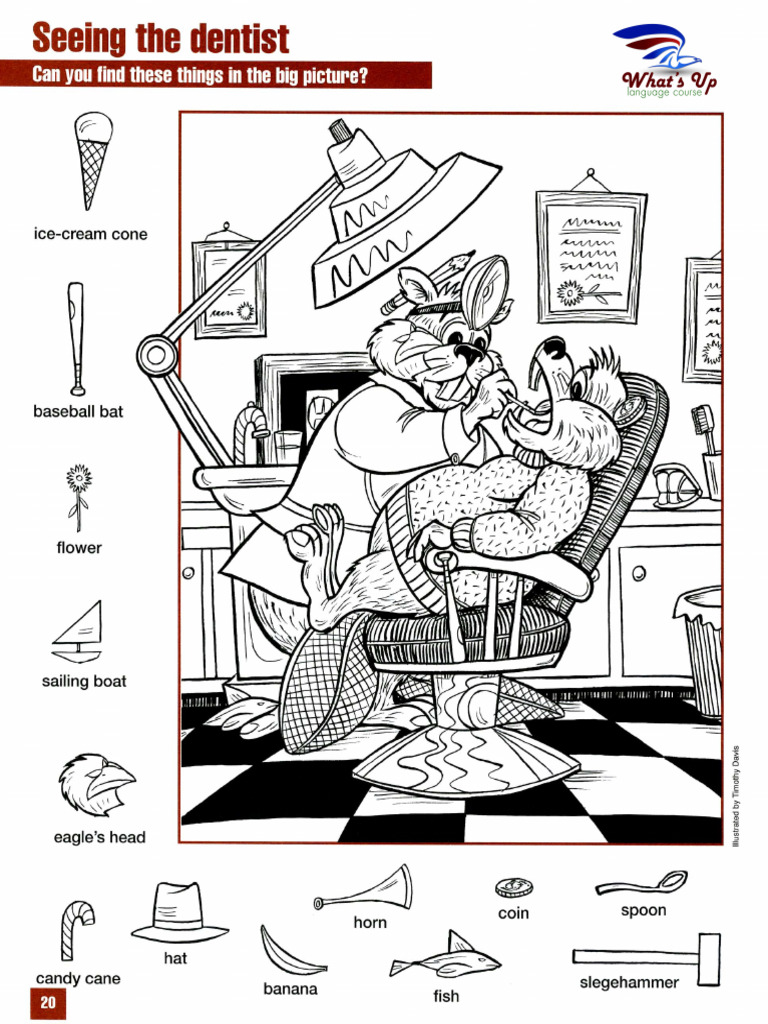 Seeing the dentist

Can you find these things in the big picture?

What's Up
language course

ice-cream cone

baseball bat

flower

sailing boat

eagle's head

Illustrated by Timothy Davis

candy cane

hat

banana

horn

fish

coin

spoon

slegehammer

20