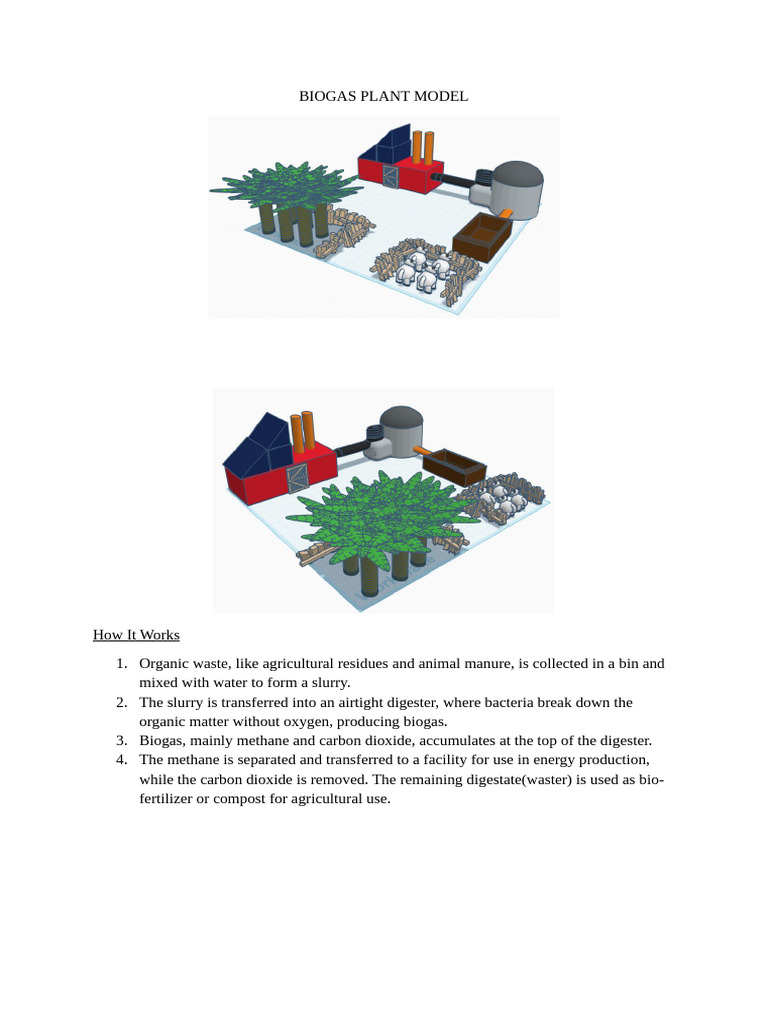 BIOGAS PLANT MODEL

How It Works

1. Organic waste, like agricultural residues and animal manure, is collected in a bin and mixed with water to form a slurry.
2. The slurry is transferred into an airtight digester, where bacteria break down the organic matter without oxygen, producing biogas.
3. Biogas, mainly methane and carbon dioxide, accumulates at the top of the digester.
4. The methane is separated and transferred to a facility for use in energy production, while the carbon dioxide is removed. The remaining digestate(waster) is used as bio-fertilizer or compost for agricultural use.