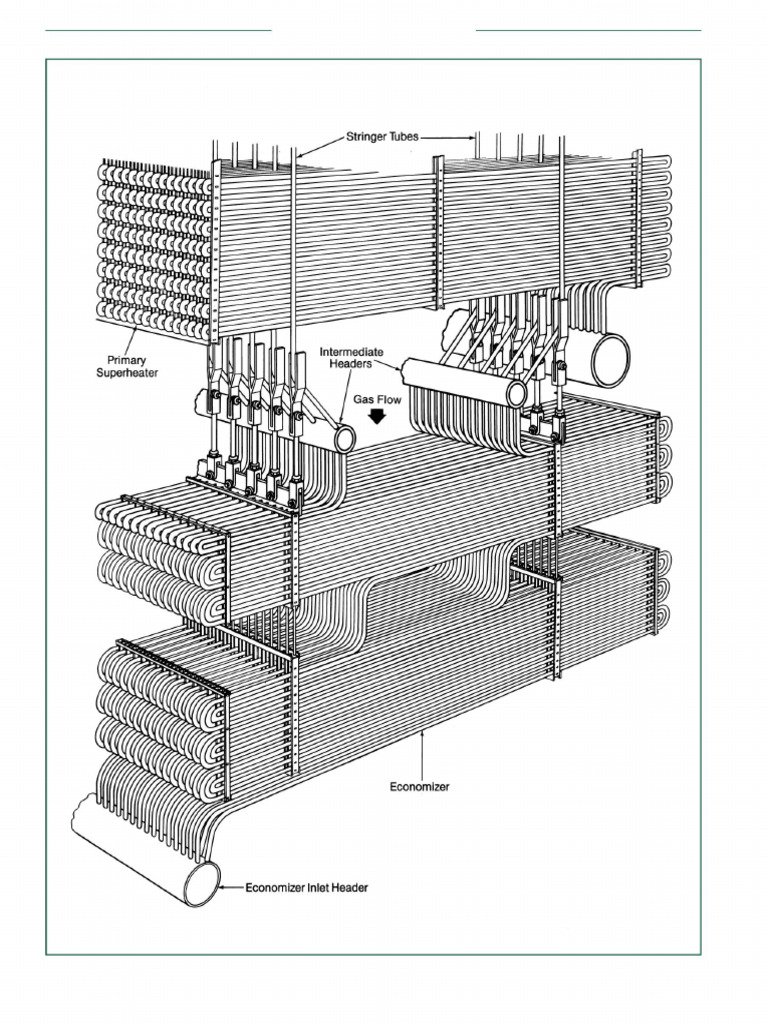 Stringer Tubes

Primary Superheater

Intermediate Headers

Gas Flow

Economizer

Economizer Inlet Header