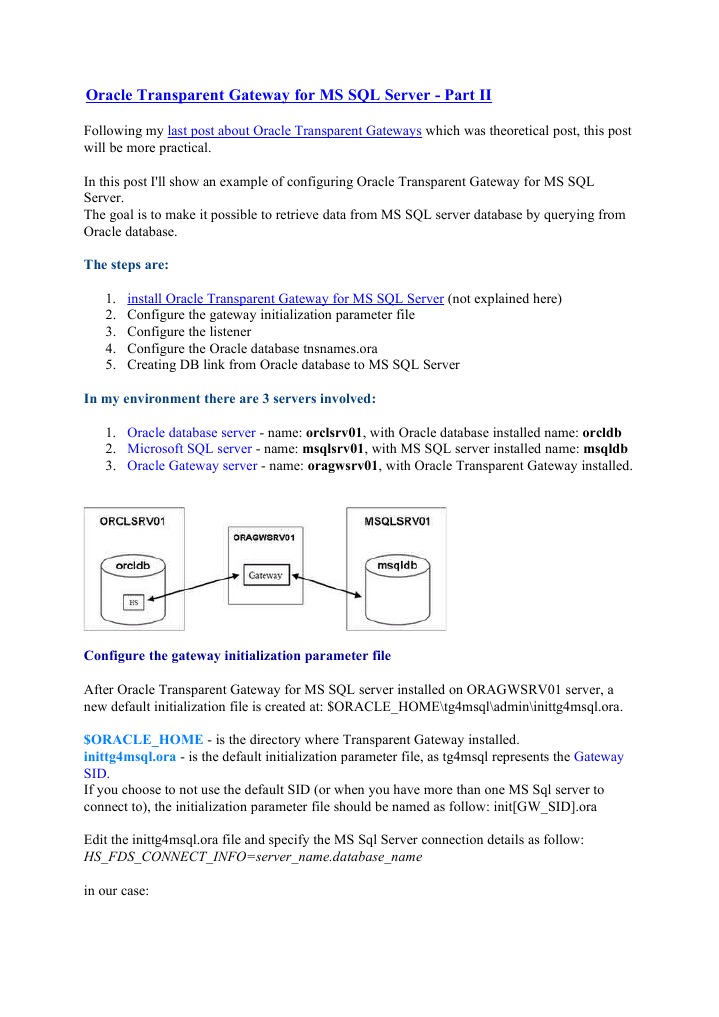 Oracle Transparent Gateway for MS SQL Server - Part II

Following my last post about Oracle Transparent Gateways which was theoretical post, this post will be more practical.

In this post I'll show an example of configuring Oracle Transparent Gateway for MS SQL Server.
The goal is to make it possible to retrieve data from MS SQL server database by querying from Oracle database.

The steps are:

1. install Oracle Transparent Gateway for MS SQL Server (not explained here)
2. Configure the gateway initialization parameter file
3. Configure the listener
4. Configure the Oracle database tnsnames.ora
5. Creating DB link from Oracle database to MS SQL Server

In my environment there are 3 servers involved:

1. Oracle database server - name: orclsrv01, with Oracle database installed name: orcldb
2. Microsoft SQL server - name: msqlsrv01, with MS SQL server installed name: msqldb
3. Oracle Gateway server - name: oragwsrv01, with Oracle Transparent Gateway installed.

ORCLSRV01
orcldb
HS
ORAGWSRV01
Gateway
MSQLSRV01
msqldb

Configure the gateway initialization parameter file

After Oracle Transparent Gateway for MS SQL server installed on ORAGWSRV01 server, a new default initialization file is created at: $ORACLE_HOME\tg4msql\admin\inittg4msql.ora.

$ORACLE_HOME - is the directory where Transparent Gateway installed.
inittg4msql.ora - is the default initialization parameter file, as tg4msql represents the Gateway SID.
If you choose to not use the default SID (or when you have more than one MS Sql server to connect to), the initialization parameter file should be named as follow: init[GW_SID].ora

Edit the inittg4msql.ora file and specify the MS Sql Server connection details as follow:
HS_FDS_CONNECT_INFO=server_name.database_name

in our case: