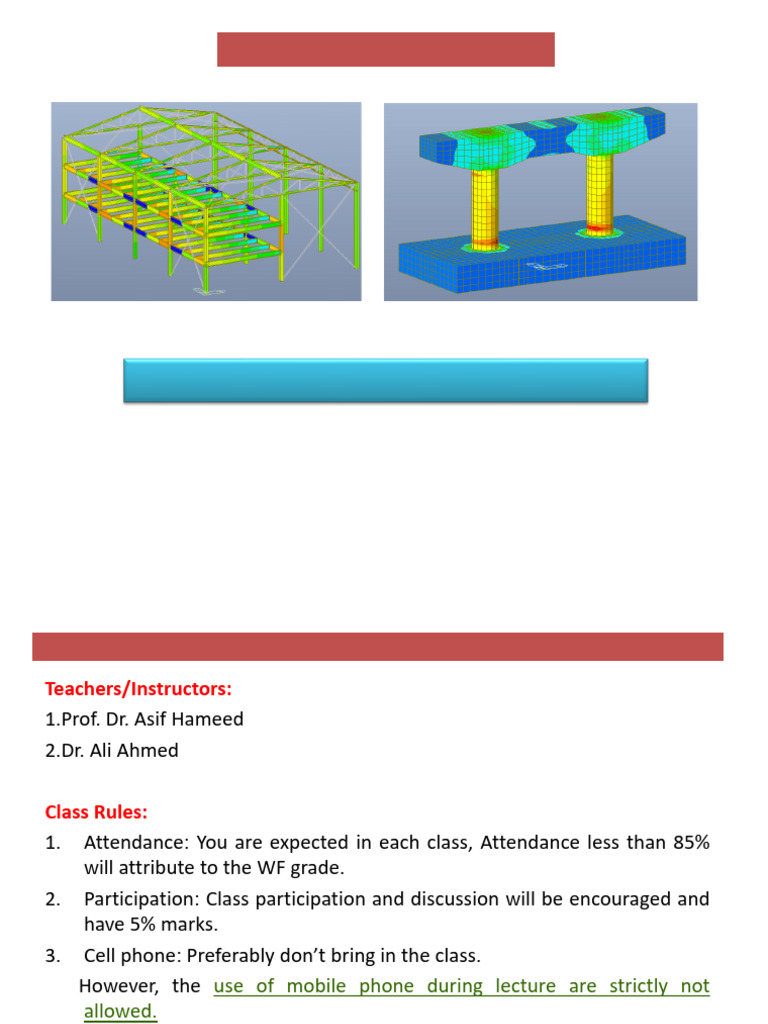 Teachers/Instructors:
1.Prof. Dr. Asif Hameed
2.Dr. Ali Ahmed

Class Rules:
1. Attendance: You are expected in each class, Attendance less than 85% will attribute to the WF grade.
2. Participation: Class participation and discussion will be encouraged and have 5% marks.
3. Cell phone: Preferably don't bring in the class.
However, the use of mobile phone during lecture are strictly not allowed.