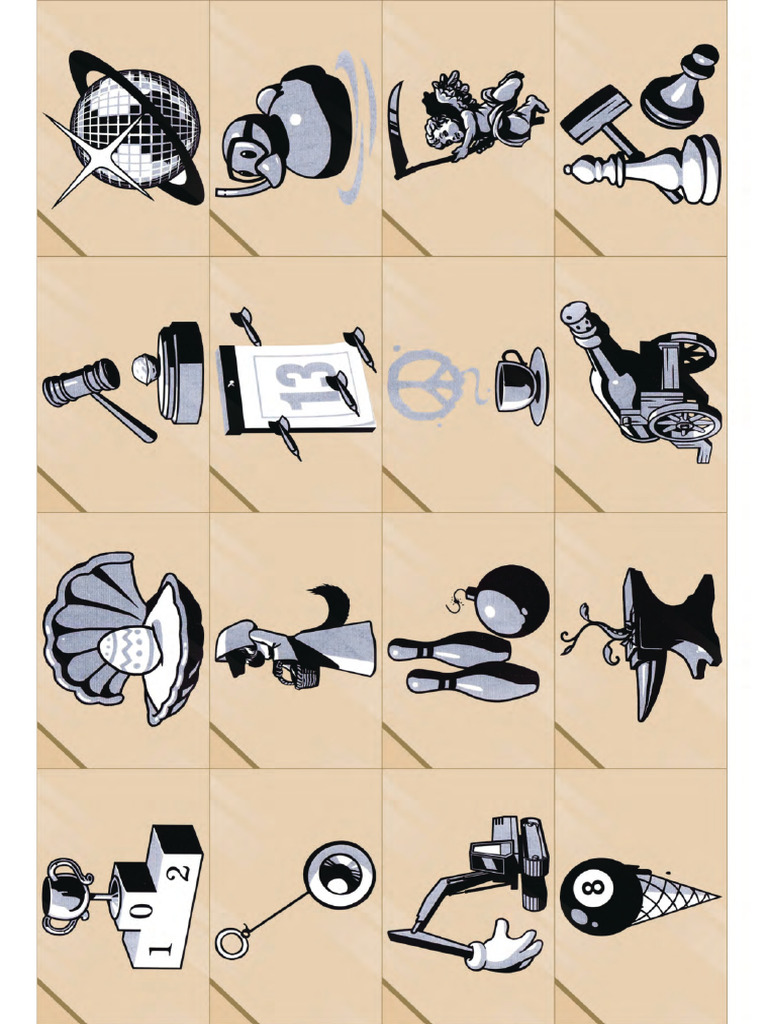 13

1
0
2

8