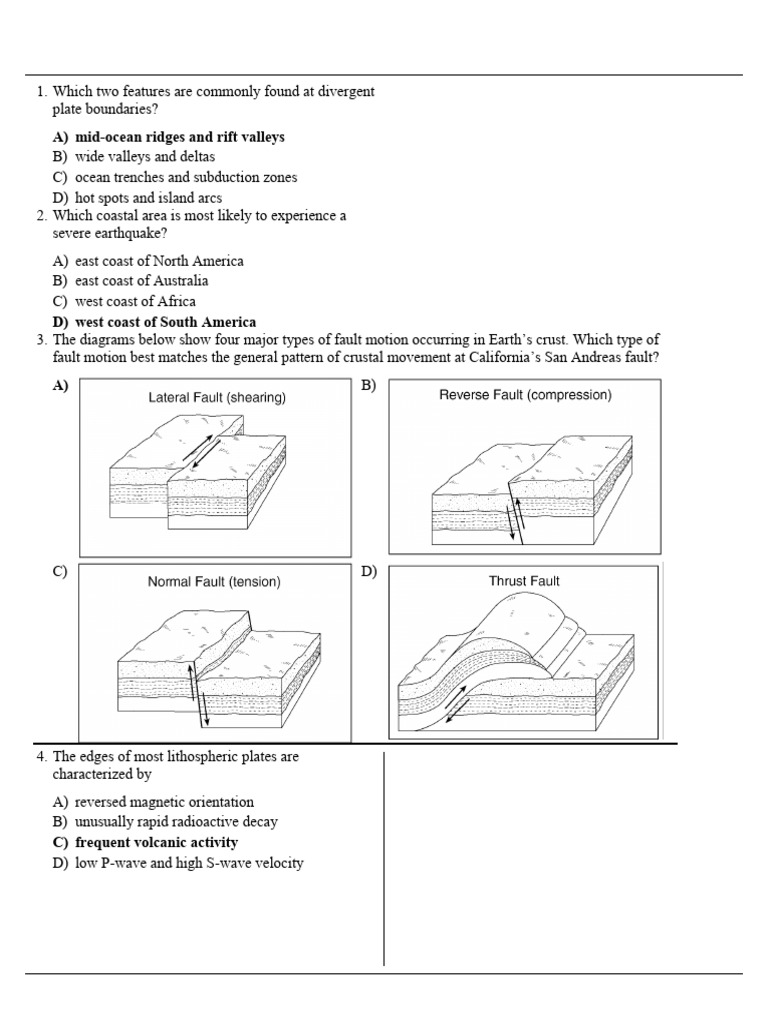 1. Which two features are commonly found at divergent plate boundaries?

A) mid-ocean ridges and rift valleys
B) wide valleys and deltas
C) ocean trenches and subduction zones
D) hot spots and island arcs

2. Which coastal area is most likely to experience a severe earthquake?

A) east coast of North America
B) east coast of Australia
C) west coast of Africa
D) west coast of South America

3. The diagrams below show four major types of fault motion occurring in Earth's crust. Which type of fault motion best matches the general pattern of crustal movement at California's San Andreas fault?

A) Lateral Fault (shearing)

B) Reverse Fault (compression)

C) Normal Fault (tension)

D) Thrust Fault

4. The edges of most lithospheric plates are characterized by

A) reversed magnetic orientation
B) unusually rapid radioactive decay
C) frequent volcanic activity
D) low P-wave and high S-wave velocity