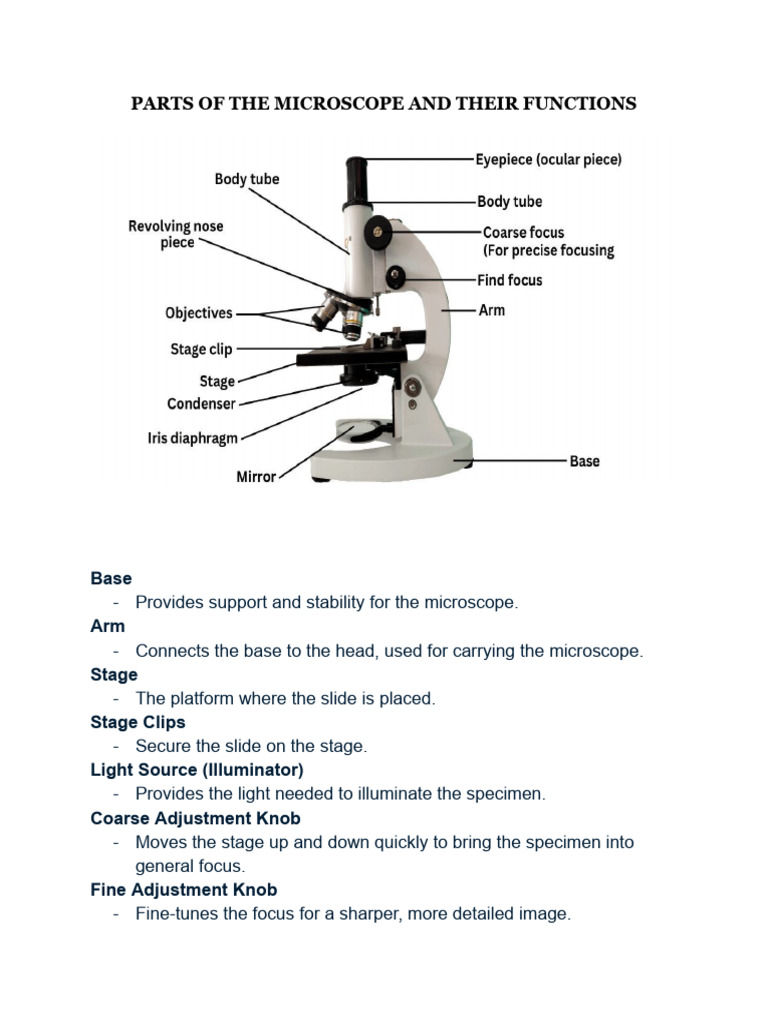 PARTS OF THE MICROSCOPE AND THEIR FUNCTIONS

Body tube
Revolving nose piece
Objectives
Stage clip
Stage
Condenser
Iris diaphragm
Mirror
Eyepiece (ocular piece)
Body tube
Coarse focus (For precise focusing
Find focus
Arm
Base

Base
- Provides support and stability for the microscope.
Arm
- Connects the base to the head, used for carrying the microscope.
Stage
- The platform where the slide is placed.
Stage Clips
- Secure the slide on the stage.
Light Source (Illuminator)
- Provides the light needed to illuminate the specimen.
Coarse Adjustment Knob
- Moves the stage up and down quickly to bring the specimen into general focus.
Fine Adjustment Knob
- Fine-tunes the focus for a sharper, more detailed image.