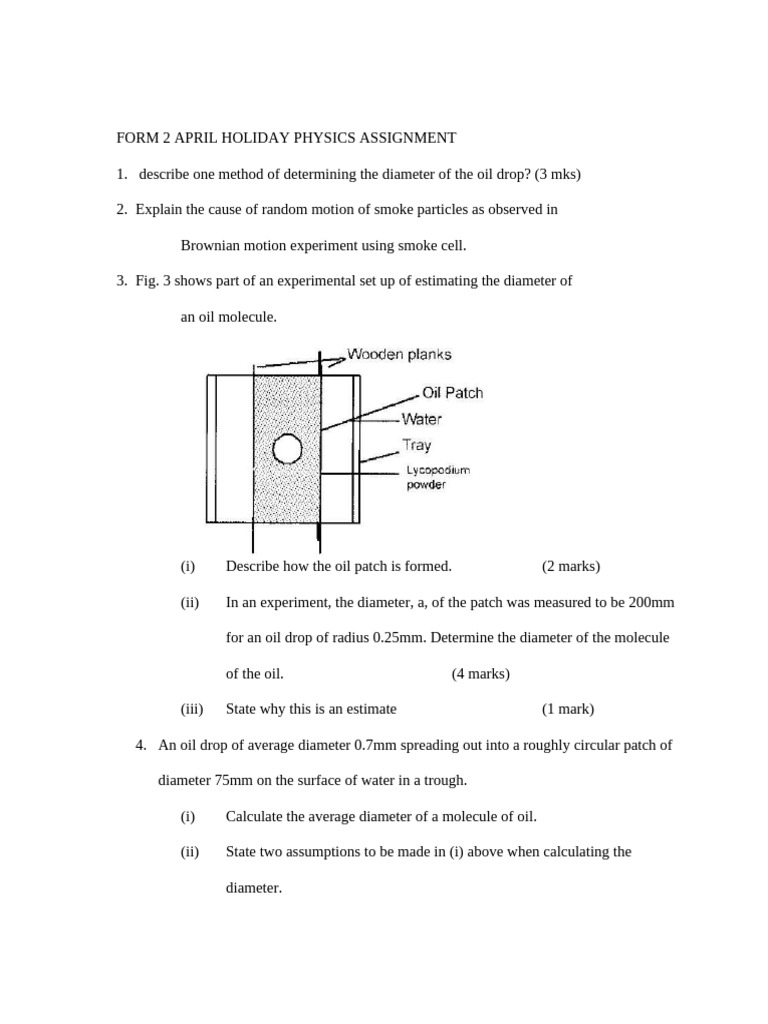 FORM 2 APRIL HOLIDAY PHYSICS ASSIGNMENT

1. describe one method of determining the diameter of the oil drop? (3 mks)

2. Explain the cause of random motion of smoke particles as observed in Brownian motion experiment using smoke cell.

3. Fig. 3 shows part of an experimental set up of estimating the diameter of an oil molecule.

Wooden planks
Oil Patch
Water
Tray
Lycopodium powder

(i) Describe how the oil patch is formed. (2 marks)

(ii) In an experiment, the diameter, a, of the patch was measured to be 200mm for an oil drop of radius 0.25mm. Determine the diameter of the molecule of the oil. (4 marks)

(iii) State why this is an estimate (1 mark)

4. An oil drop of average diameter 0.7mm spreading out into a roughly circular patch of diameter 75mm on the surface of water in a trough.

(i) Calculate the average diameter of a molecule of oil.

(ii) State two assumptions to be made in (i) above when calculating the diameter.