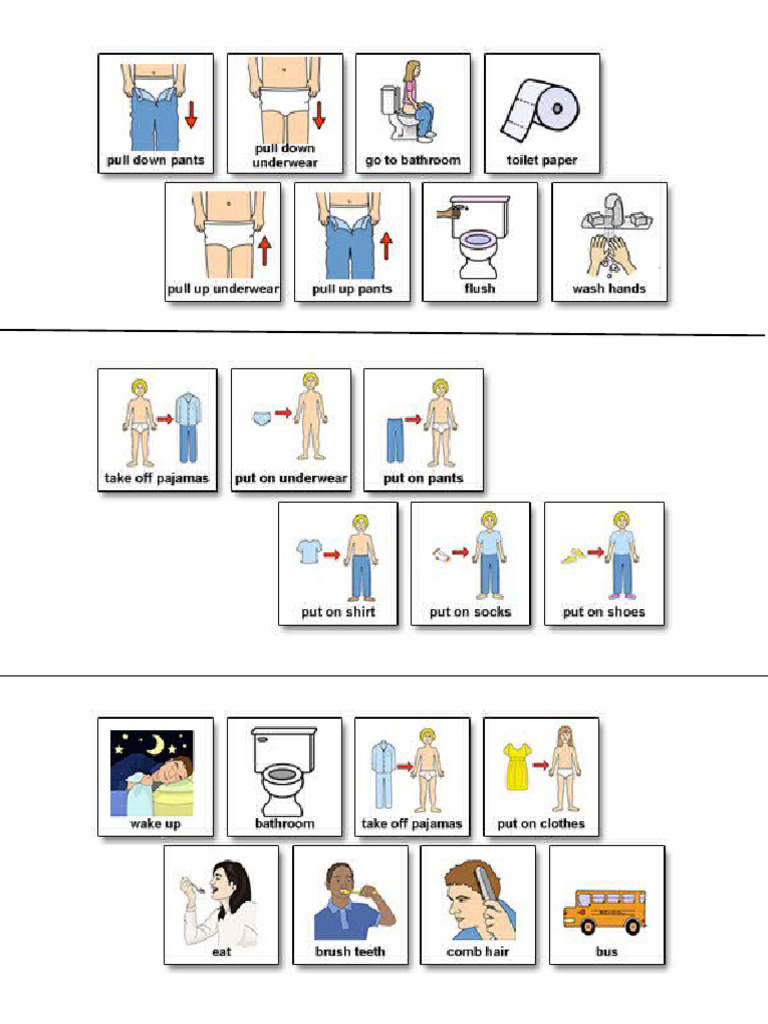 pull down pants

pull down underwear

go to bathroom

toilet paper

pull up underwear

pull up pants

flush

wash hands

take off pajamas

put on underwear

put on pants

put on shirt

put on socks

put on shoes

wake up

bathroom

take off pajamas

put on clothes

eat

brush teeth

comb hair

bus