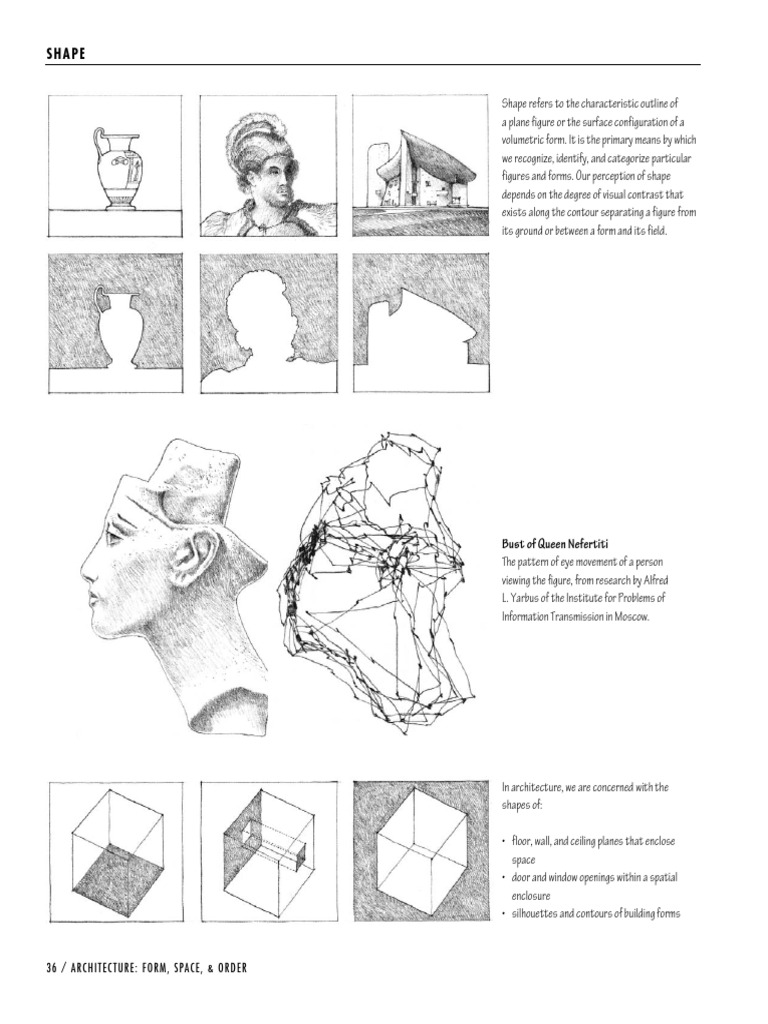 SHAPE

Shape refers to the characteristic outline of a plane figure or the surface configuration of a volumetric form. It is the primary means by which we recognize, identify, and categorize particular figures and forms. Our perception of shape depends on the degree of visual contrast that exists along the contour separating a figure from its ground or between a form and its field.

Bust of Queen Nefertiti
The pattern of eye movement of a person viewing the figure, from research by Alfred L. Yarbus of the Institute for Problems of Information Transmission in Moscow.

In architecture, we are concerned with the shapes of:

• floor, wall, and ceiling planes that enclose space
• door and window openings within a spatial enclosure
• silhouettes and contours of building forms

36 / ARCHITECTURE: FORM, SPACE, & ORDER