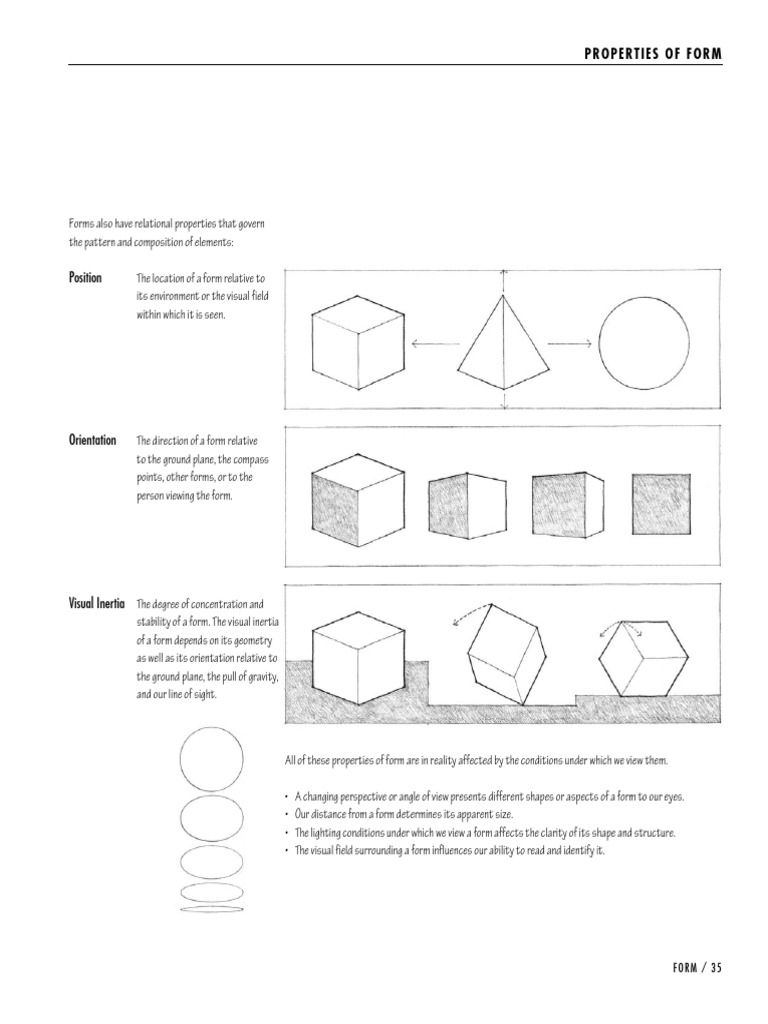 PROPERTIES OF FORM

Forms also have relational properties that govern the pattern and composition of elements:

Position

The location of a form relative to its environment or the visual field within which it is seen.

Orientation

The direction of a form relative to the ground plane, the compass points, other forms, or to the person viewing the form.

Visual Inertia

The degree of concentration and stability of a form. The visual inertia of a form depends on its geometry as well as its orientation relative to the ground plane, the pull of gravity, and our line of sight.

All of these properties of form are in reality affected by the conditions under which we view them.

• A changing perspective or angle of view presents different shapes or aspects of a form to our eyes.
• Our distance from a form determines its apparent size.
• The lighting conditions under which we view a form affects the clarity of its shape and structure.
• The visual field surrounding a form influences our ability to read and identify it.

FORM / 35