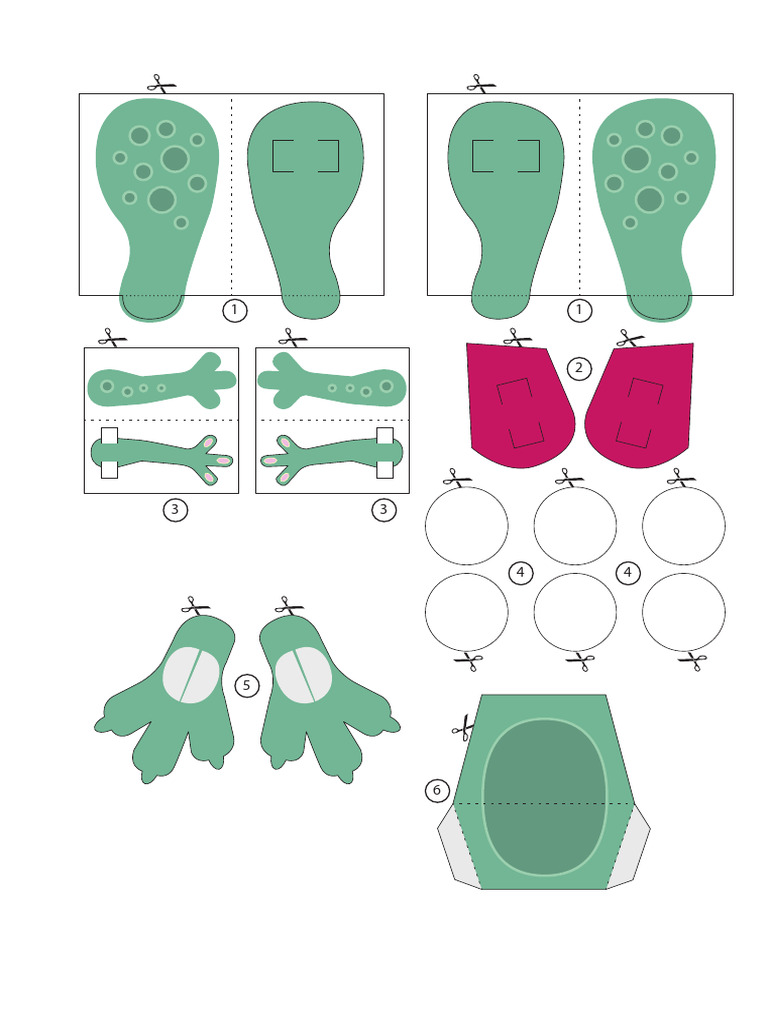 1

1

2

3

3

4

4

5

6