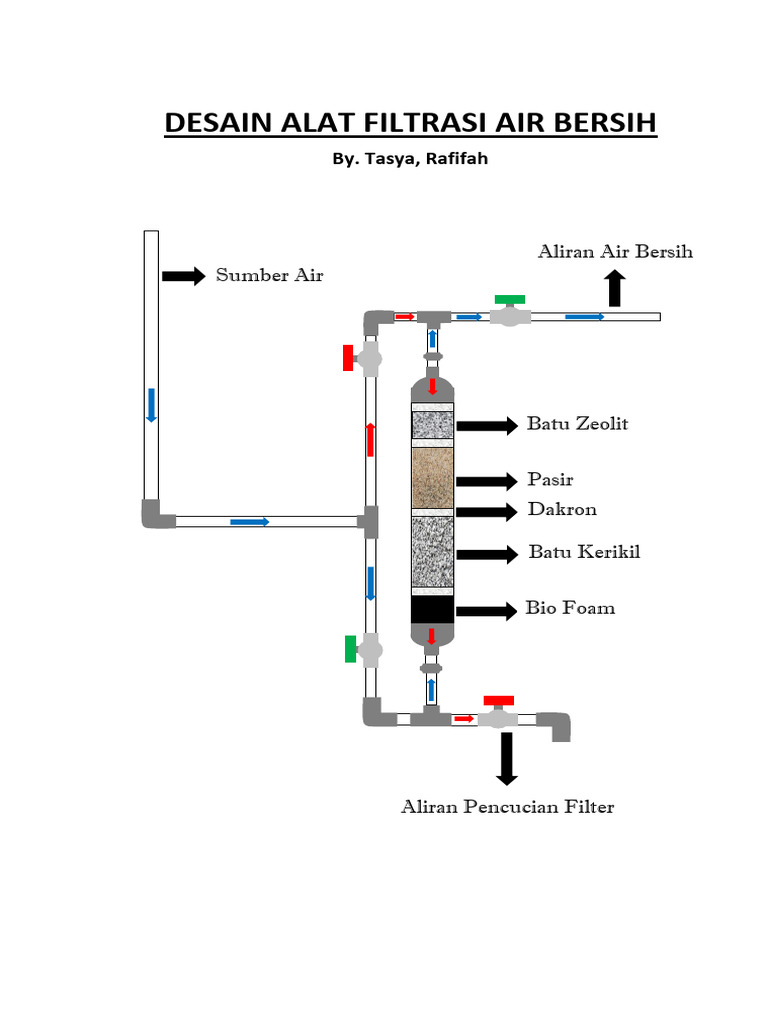 DESAIN ALAT FILTRASI AIR BERSIH

By. Tasya, Rafifah

Sumber Air

Aliran Air Bersih

Batu Zeolit

Pasir

Dakron

Batu Kerikil

Bio Foam

Aliran Pencucian Filter