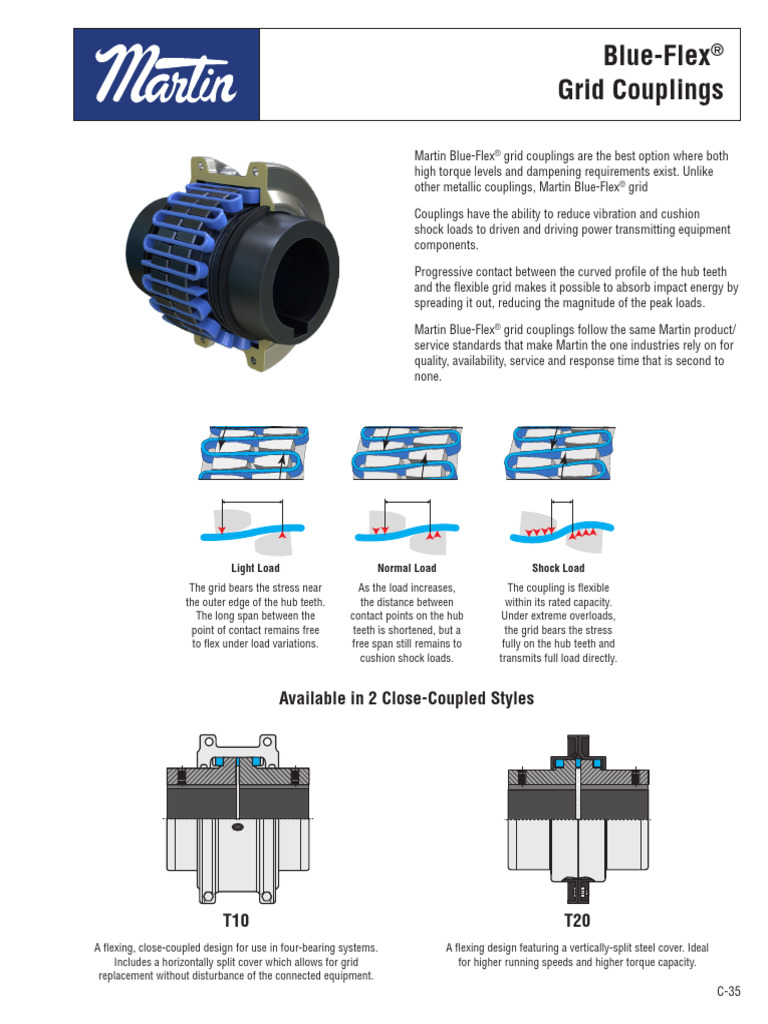 Martin

Blue-Flex®
Grid Couplings

Martin Blue-Flex® grid couplings are the best option where both high torque levels and dampening requirements exist. Unlike other metallic couplings, Martin Blue-Flex® grid

Couplings have the ability to reduce vibration and cushion shock loads to driven and driving power transmitting equipment components.

Progressive contact between the curved profile of the hub teeth and the flexible grid makes it possible to absorb impact energy by spreading it out, reducing the magnitude of the peak loads.

Martin Blue-Flex® grid couplings follow the same Martin product/service standards that make Martin the one industries rely on for quality, availability, service and response time that is second to none.

Light Load

The grid bears the stress near the outer edge of the hub teeth. The long span between the point of contact remains free to flex under load variations.

Normal Load

As the load increases, the distance between contact points on the hub teeth is shortened, but a free span still remains to cushion shock loads.

Shock Load

The coupling is flexible within its rated capacity. Under extreme overloads, the grid bears the stress fully on the hub teeth and transmits full load directly.

Available in 2 Close-Coupled Styles

T10

A flexing, close-coupled design for use in four-bearing systems. Includes a horizontally split cover which allows for grid replacement without disturbance of the connected equipment.

T20

A flexing design featuring a vertically-split steel cover. Ideal for higher running speeds and higher torque capacity.

C-35