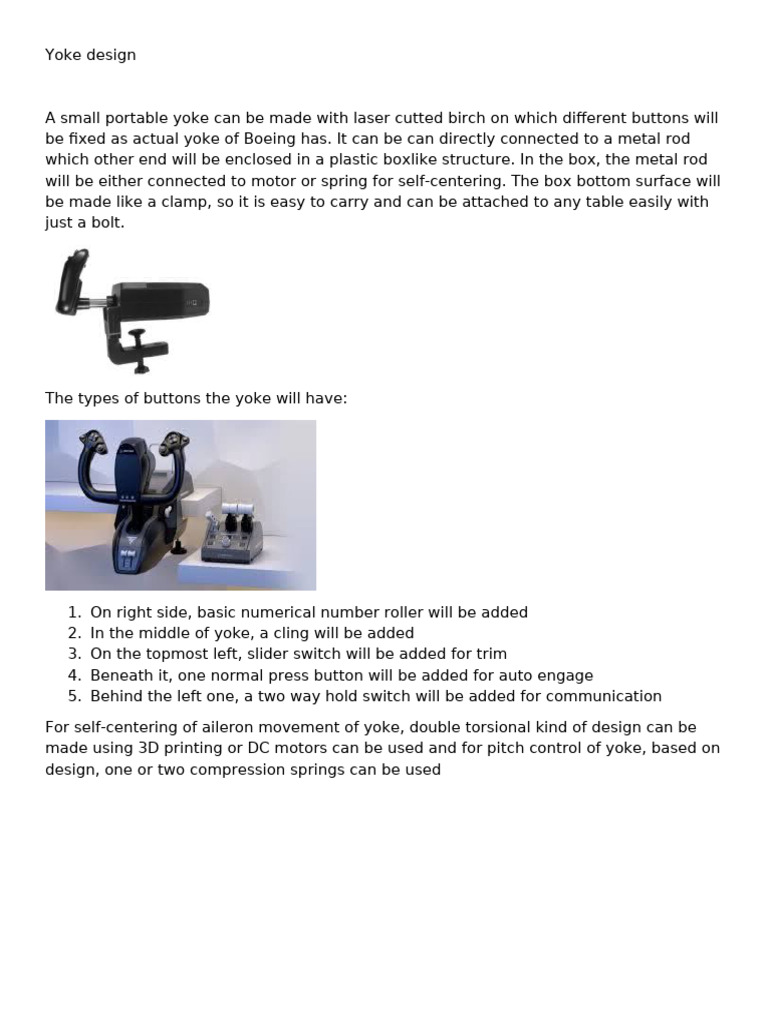 Yoke design

A small portable yoke can be made with laser cutted birch on which different buttons will be fixed as actual yoke of Boeing has. It can be can directly connected to a metal rod which other end will be enclosed in a plastic boxlike structure. In the box, the metal rod will be either connected to motor or spring for self-centering. The box bottom surface will be made like a clamp, so it is easy to carry and can be attached to any table easily with just a bolt.

The types of buttons the yoke will have:

1. On right side, basic numerical number roller will be added
2. In the middle of yoke, a cling will be added
3. On the topmost left, slider switch will be added for trim
4. Beneath it, one normal press button will be added for auto engage
5. Behind the left one, a two way hold switch will be added for communication

For self-centering of aileron movement of yoke, double torsional kind of design can be made using 3D printing or DC motors can be used and for pitch control of yoke, based on design, one or two compression springs can be used