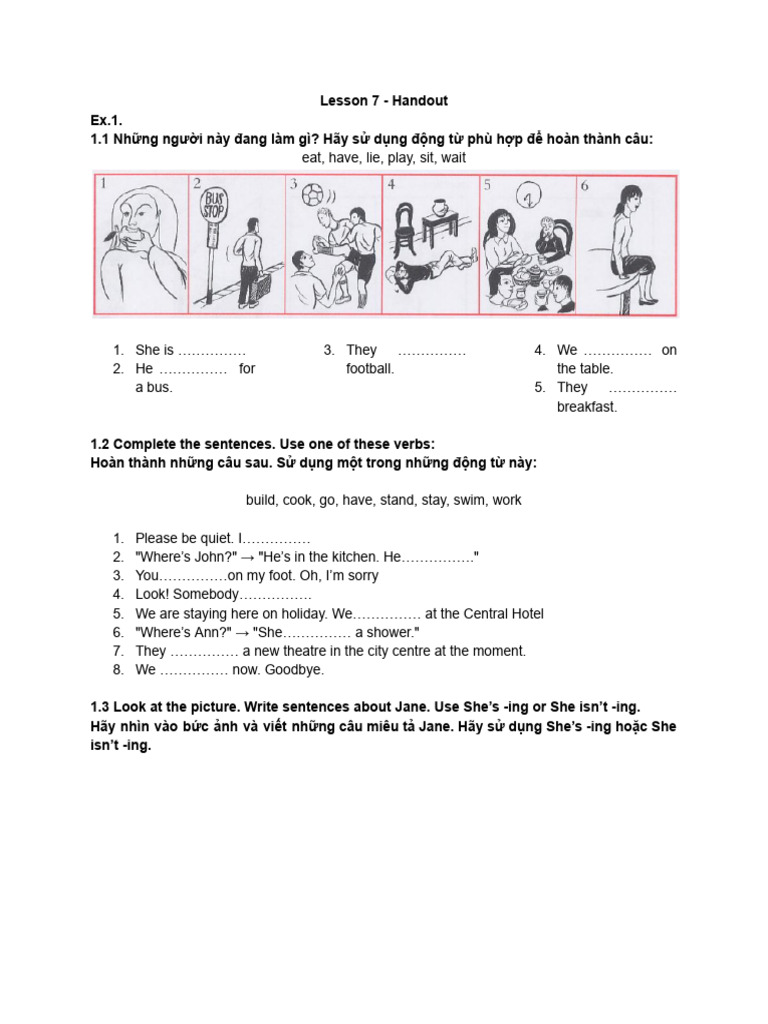 Lesson 7 - Handout

Ex.1.

1.1 Những người này đang làm gì? Hãy sử dụng động từ phù hợp để hoàn thành câu:

eat, have, lie, play, sit, wait

1 2 BUS STOP 3 4 5 6

1. She is ……………
2. He …………… for a bus.

3. They …………… football.

4. We …………… on the table.
5. They …………… breakfast.

1.2 Complete the sentences. Use one of these verbs:
Hoàn thành những câu sau. Sử dụng một trong những động từ này:

build, cook, go, have, stand, stay, swim, work

1. Please be quiet. I……………
2. "Where's John?" → "He's in the kitchen. He……………."
3. You……………on my foot. Oh, I'm sorry
4. Look! Somebody…………….
5. We are staying here on holiday. We…………… at the Central Hotel
6. "Where's Ann?" → "She…………… a shower."
7. They …………… a new theatre in the city centre at the moment.
8. We …………… now. Goodbye.

1.3 Look at the picture. Write sentences about Jane. Use She's -ing or She isn't -ing.
Hãy nhìn vào bức ảnh và viết những câu miêu tả Jane. Hãy sử dụng She's -ing hoặc She isn't -ing.