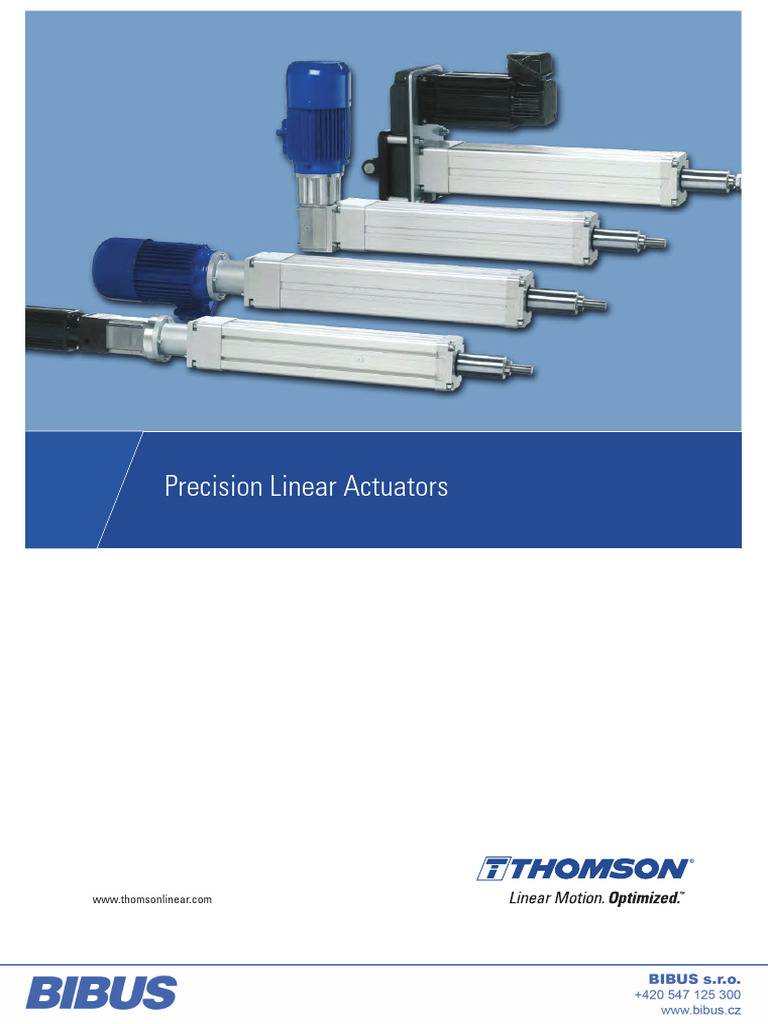 Precision Linear Actuators

www.thomsonlinear.com

THOMSON®
Linear Motion. Optimized.™

BIBUS

BIBUS s.r.o.
+420 547 125 300
www.bibus.cz