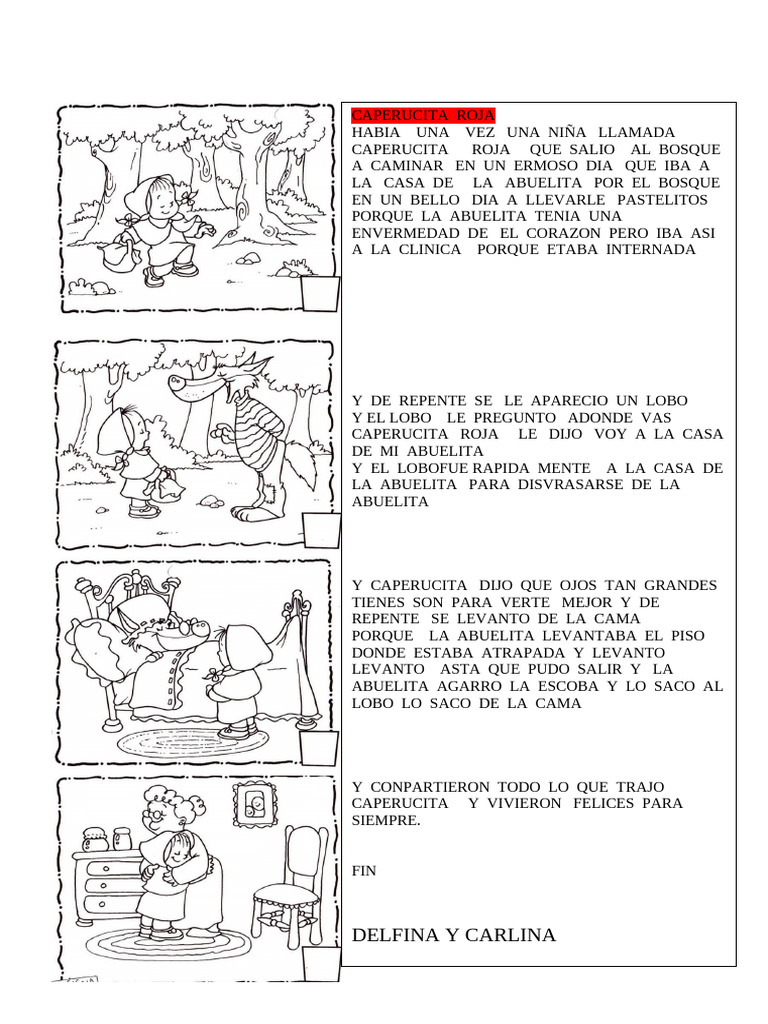 CAPERUCITA ROJA
HABIA UNA VEZ UNA NIÑA LLAMADA CAPERUCITA ROJA QUE SALIO AL BOSQUE A CAMINAR EN UN ERMOSO DIA QUE IBA A LA CASA DE LA ABUELITA POR EL BOSQUE EN UN BELLO DIA A LLEVARLE PASTELITOS PORQUE LA ABUELITA TENIA UNA ENVERMEDAD DE EL CORAZON PERO IBA ASI A LA CLINICA PORQUE ETABA INTERNADA

Y DE REPENTE SE LE APARECIO UN LOBO Y EL LOBO LE PREGUNTO ADONDE VAS CAPERUCITA ROJA LE DIJO VOY A LA CASA DE MI ABUELITA
Y EL LOBOFUE RAPIDA MENTE A LA CASA DE LA ABUELITA PARA DISVRASARSE DE LA ABUELITA

Y CAPERUCITA DIJO QUE OJOS TAN GRANDES TIENES SON PARA VERTE MEJOR Y DE REPENTE SE LEVANTO DE LA CAMA PORQUE LA ABUELITA LEVANTABA EL PISO DONDE ESTABA ATRAPADA Y LEVANTO LEVANTO ASTA QUE PUDO SALIR Y LA ABUELITA AGARRO LA ESCOBA Y LO SACO AL LOBO LO SACO DE LA CAMA

Y CONPARTIERON TODO LO QUE TRAJO CAPERUCITA Y VIVIERON FELICES PARA SIEMPRE.

FIN

DELFINA Y CARLINA