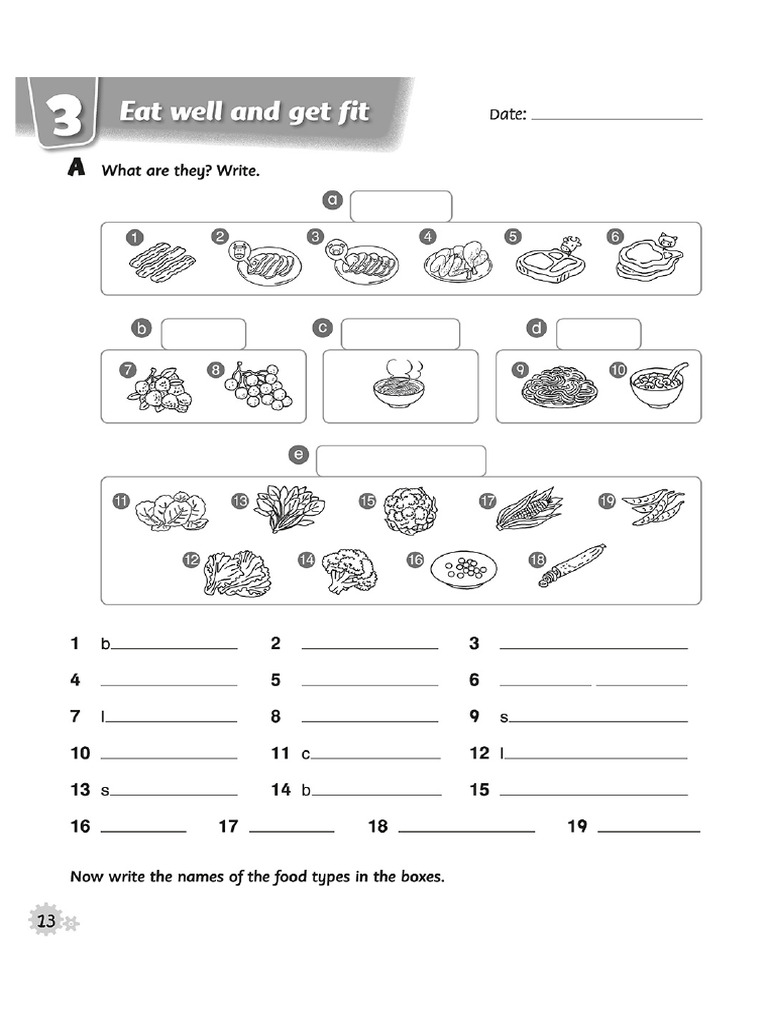 3 Eat well and get fit

Date: ____________

A What are they? Write.

a

1 2 3 4 5 6

b c d

7 8 9 10

e

11 13 15 17 19

12 14 16 18

1 b__________ 2 __________ 3 __________

4 __________ 5 __________ 6 __________ __________

7 l__________ 8 __________ 9 s__________

10 __________ 11 c__________ 12 l__________

13 s__________ 14 b__________ 15 __________

16 __________ 17 __________ 18 __________ 19 __________

Now write the names of the food types in the boxes.

13