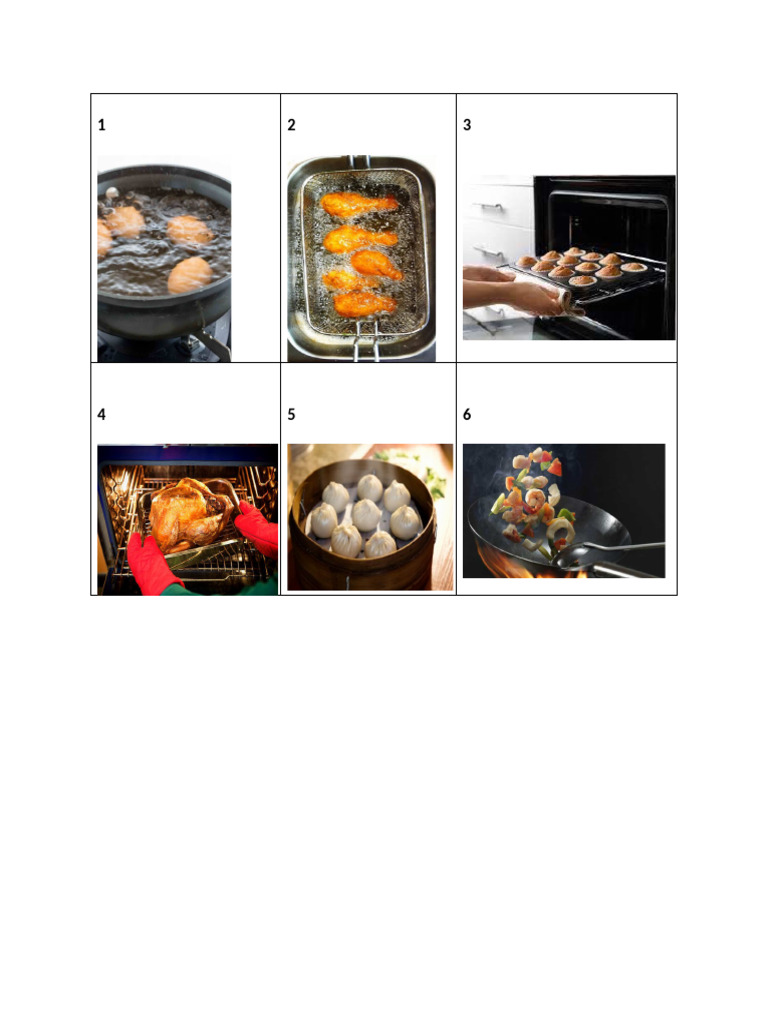 | 1 | 2 | 3 |
|---|---|---|
| 4 | 5 | 6 |