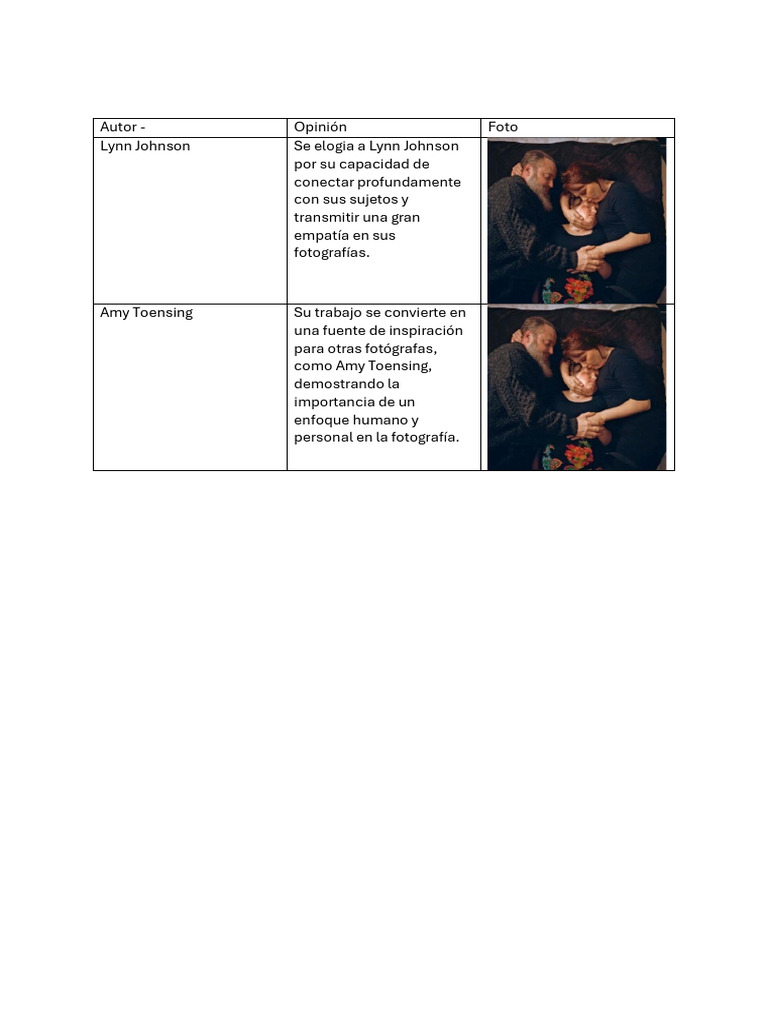 | Autor - | Opinión | Foto |
|---|---|---|
| Lynn Johnson | Se elogia a Lynn Johnson por su capacidad de conectar profundamente con sus sujetos y transmitir una gran empatía en sus fotografías. | |
| Amy Toensing | Su trabajo se convierte en una fuente de inspiración para otras fotógrafas, como Amy Toensing, demostrando la importancia de un enfoque humano y personal en la fotografía. | |