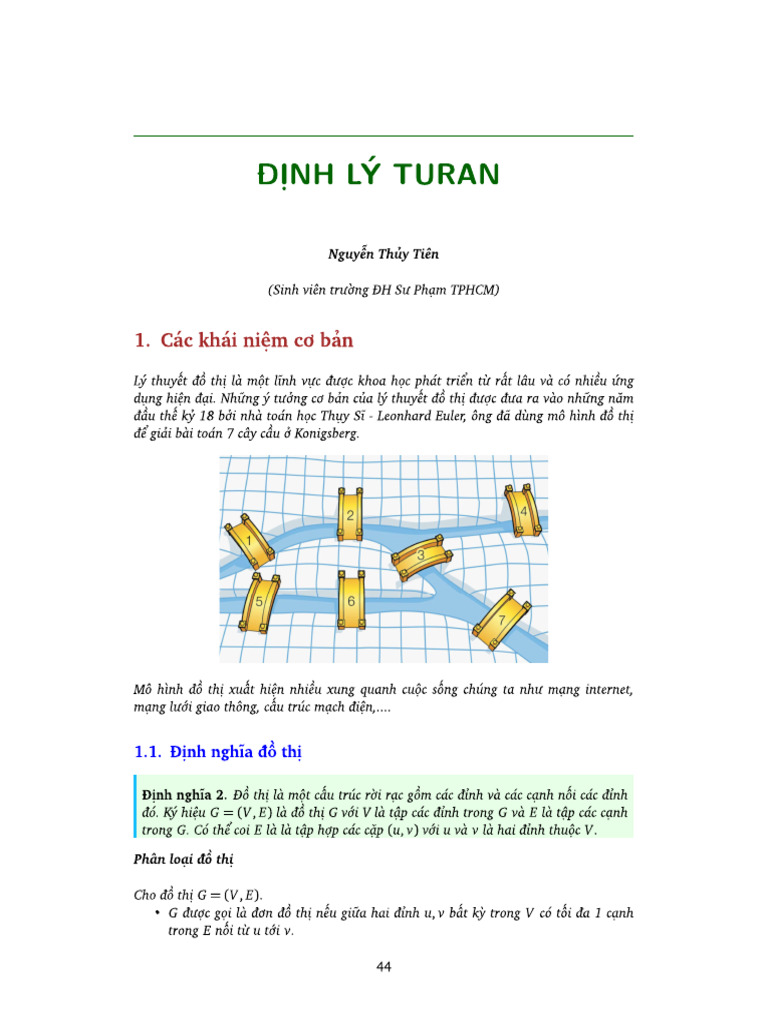 ĐỊNH LÝ TURAN

Nguyễn Thủy Tiên

(Sinh viên trường ĐH Sư Phạm TPHCM)

1. Các khái niệm cơ bản

Lý thuyết đồ thị là một lĩnh vực được khoa học phát triển từ rất lâu và có nhiều ứng dụng hiện đại. Những ý tưởng cơ bản của lý thuyết đồ thị được đưa ra vào những năm đầu thế kỷ 18 bởi nhà toán học Thụy Sĩ - Leonhard Euler, ông đã dùng mô hình đồ thị để giải bài toán 7 cây cầu ở Konigsberg.

1
2
3
4
5
6
7

Mô hình đồ thị xuất hiện nhiều xung quanh cuộc sống chúng ta như mạng internet, mạng lưới giao thông, cấu trúc mạch điện,....

1.1. Định nghĩa đồ thị

Định nghĩa 2. Đồ thị là một cấu trúc rời rạc gồm các đỉnh và các cạnh nối các đỉnh đó. Ký hiệu $G = (V, E)$ là đồ thị $G$ với $V$ là tập các đỉnh trong $G$ và $E$ là tập các cạnh trong $G$. Có thể coi $E$ là là tập hợp các cặp $(u, v)$ với $u$ và $v$ là hai đỉnh thuộc $V$.

Phân loại đồ thị

Cho đồ thị $G = (V, E)$.

• $G$ được gọi là đơn đồ thị nếu giữa hai đỉnh $u, v$ bất kỳ trong $V$ có tối đa 1 cạnh trong $E$ nối từ $u$ tới $v$.

44