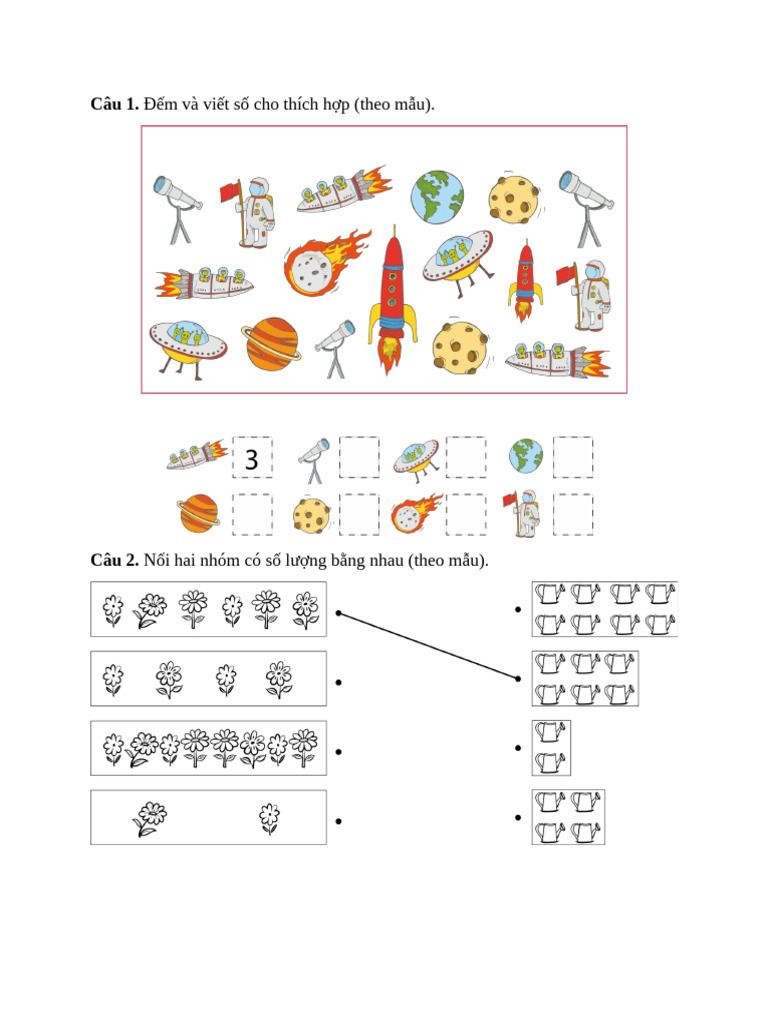 **Câu 1.** Đếm và viết số cho thích hợp (theo mẫu).

3

**Câu 2.** Nối hai nhóm có số lượng bằng nhau (theo mẫu).