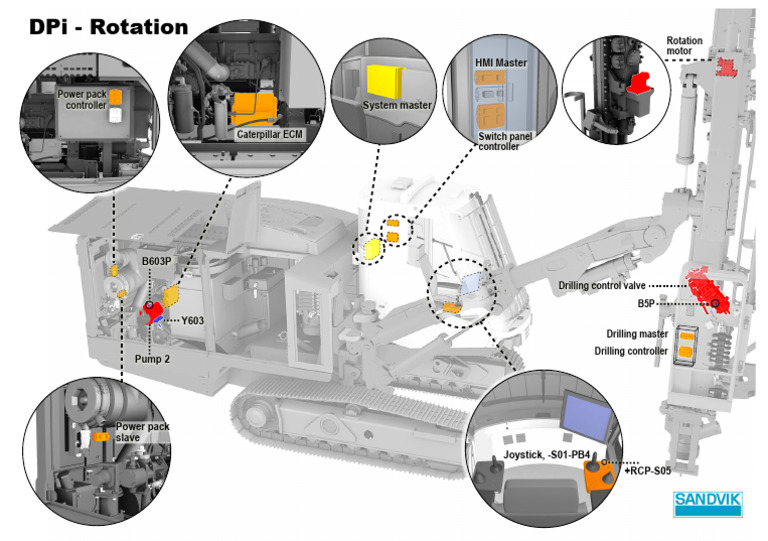 DPi - Rotation

Power pack controller

Caterpillar ECM

System master

HMI Master

Switch panel controller

Rotation motor

B603P

Y603

Pump 2

Drilling control valve

B5P

Drilling master

Drilling controller

Power pack slave

Joystick, -S01-PB4

+RCP-S05

SANDVIK